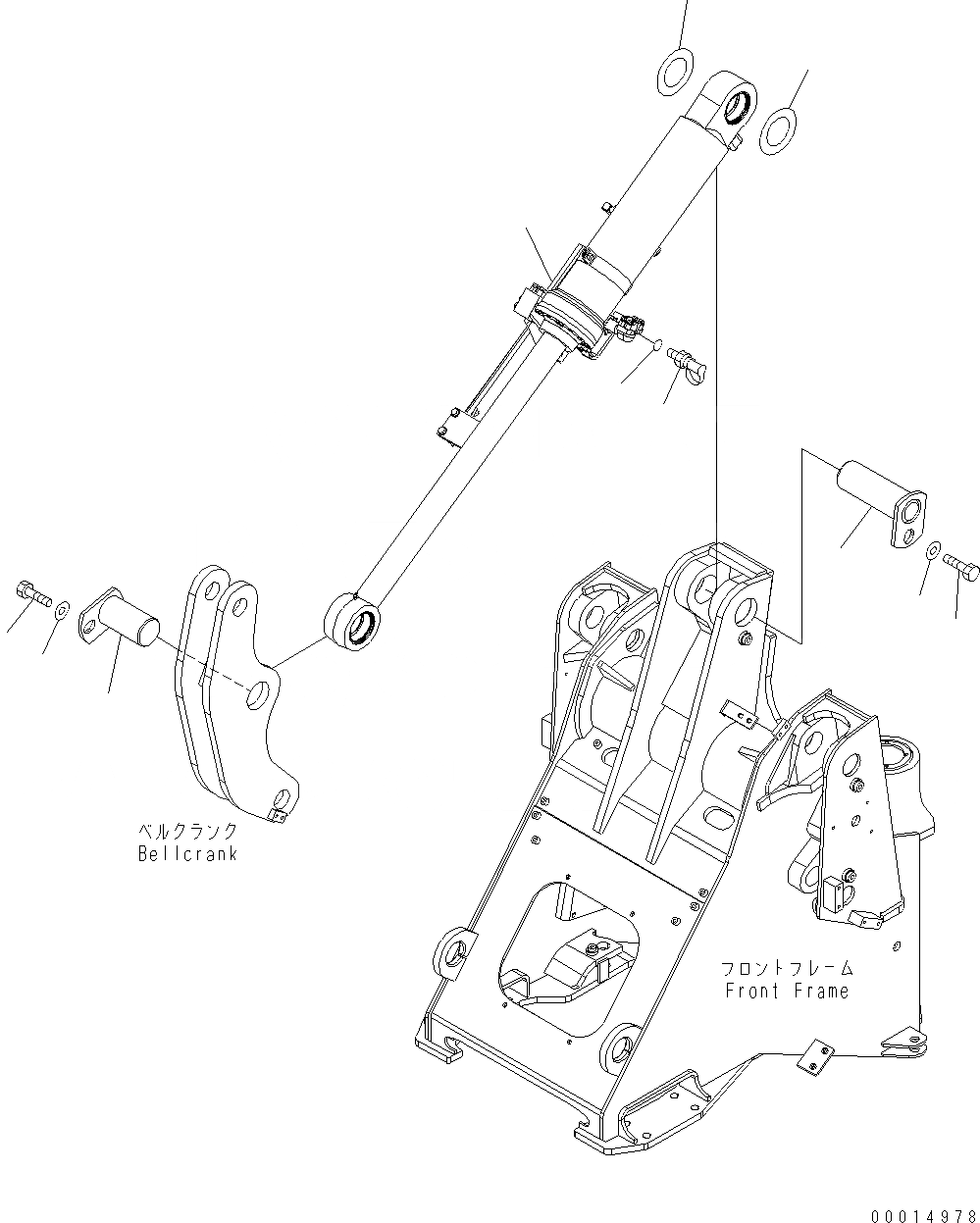 ベルクランク
Bellcrank

フロントフレーム
Front Frame

00014978