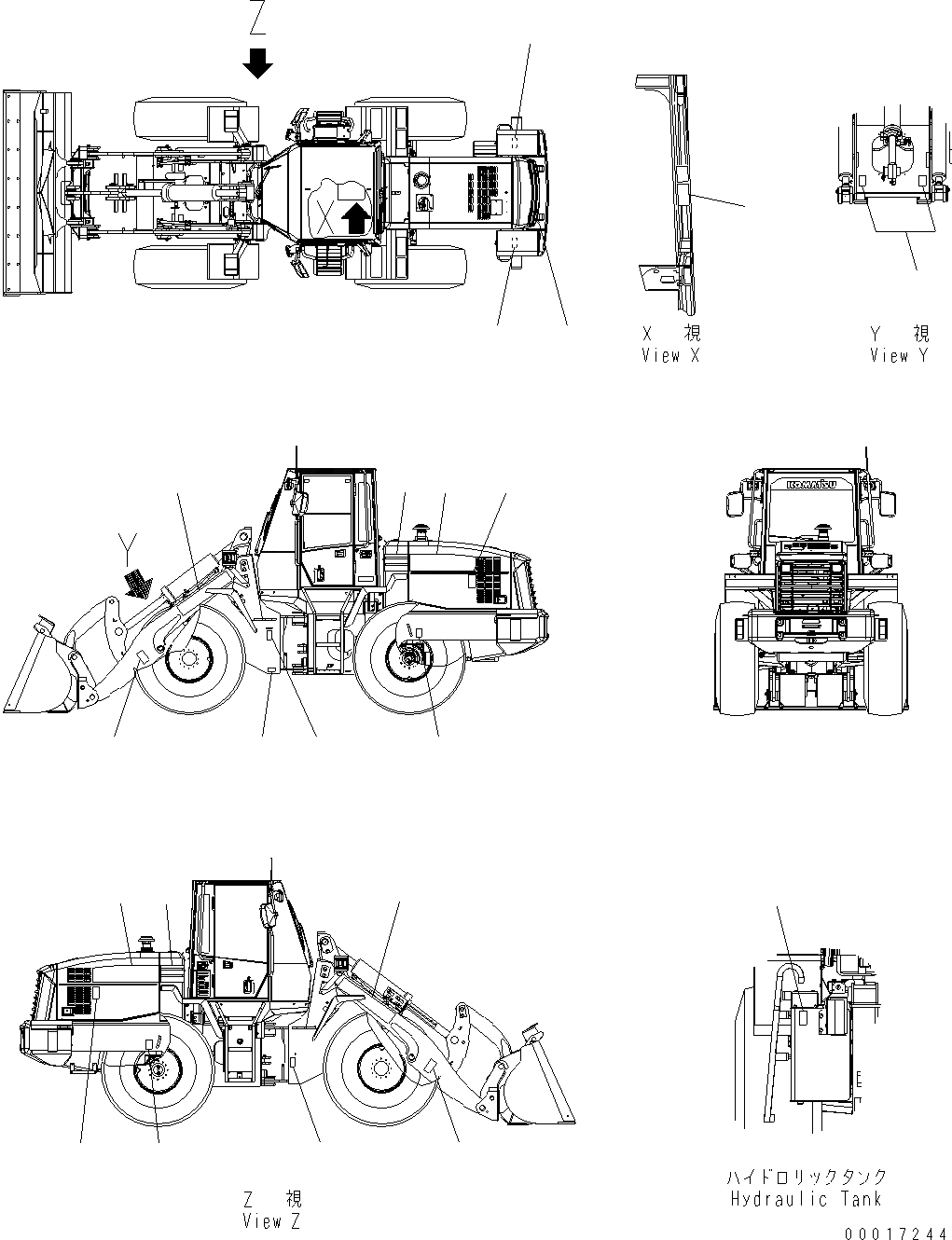 Z

X

X 視
View X

Y 視
View Y

Y

KOMATSU

Z 視
View Z

ハイドロリックタンク
Hydraulic Tank

00017244