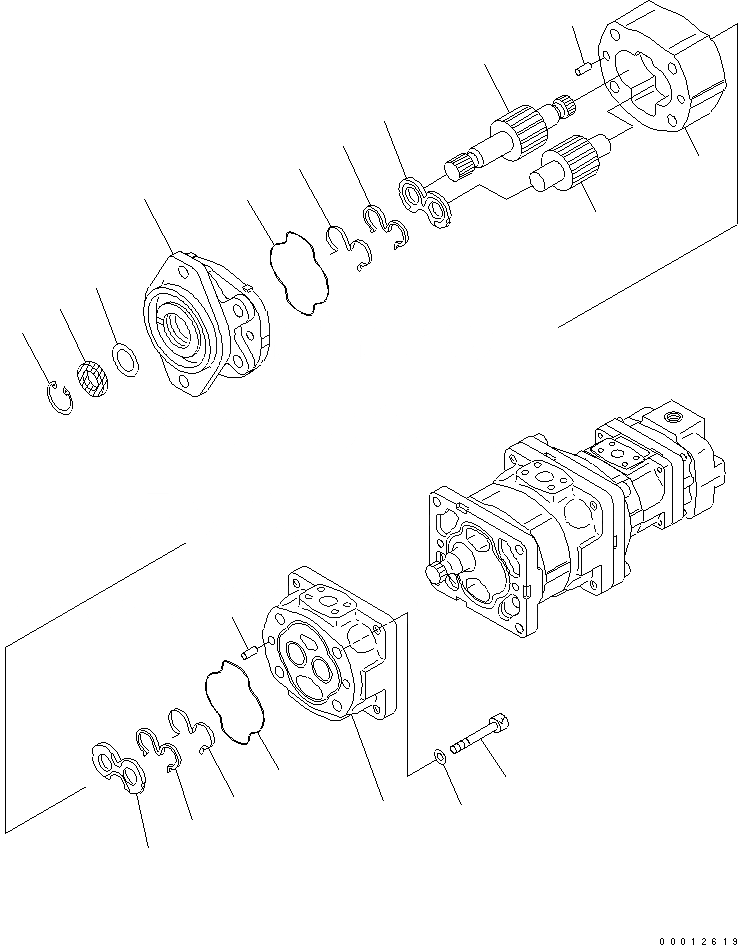 00012619