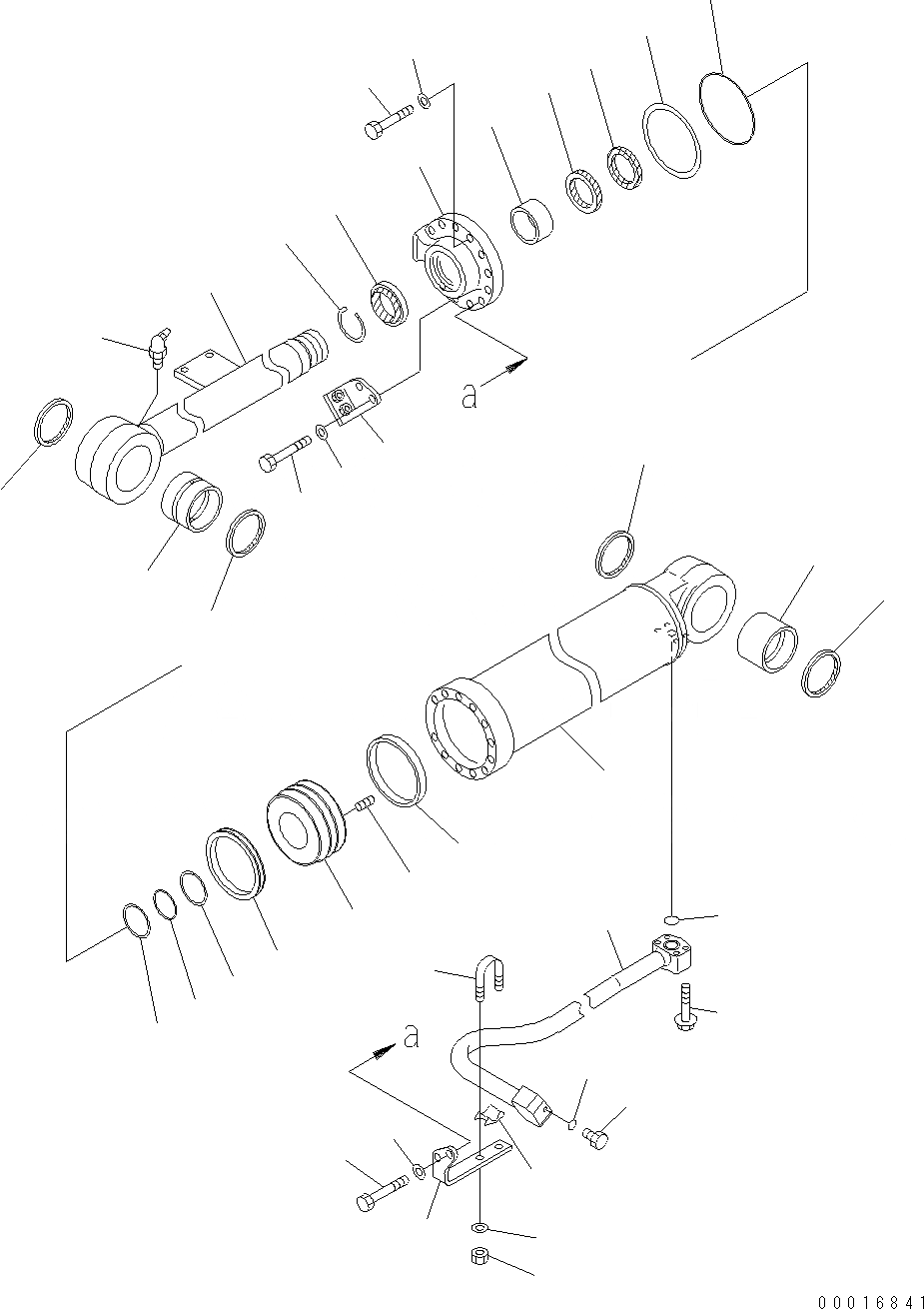 a

a

00016841