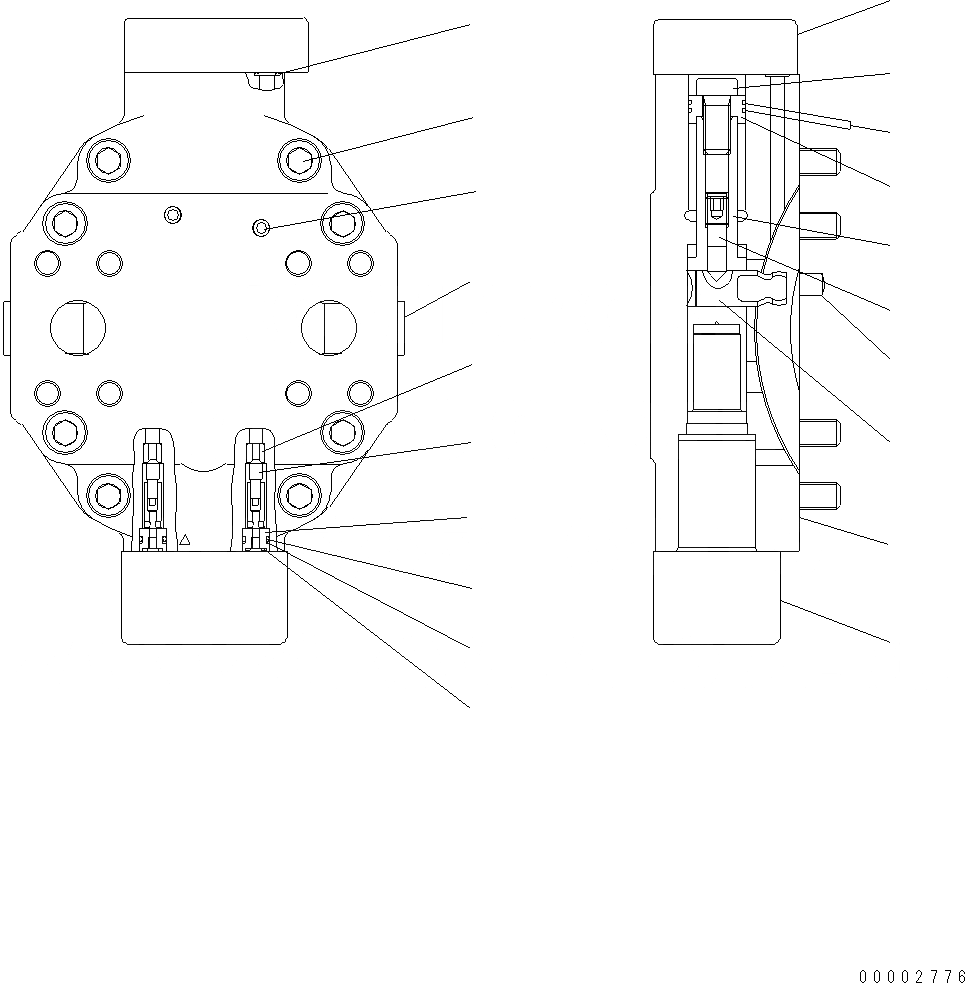 00002776