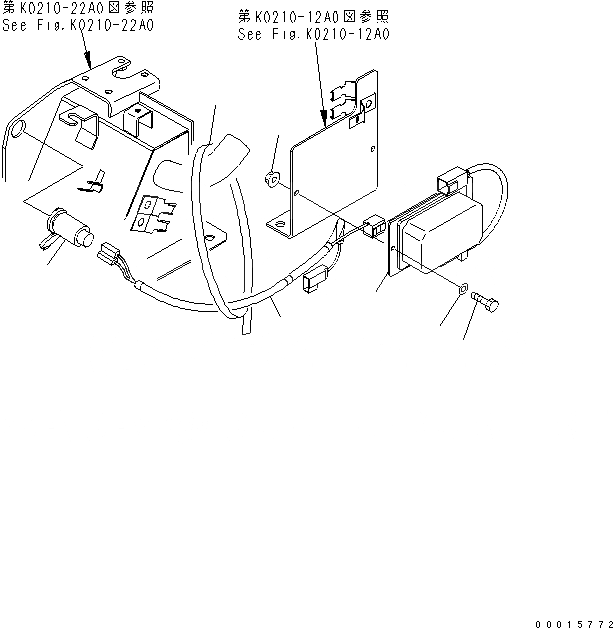 第K0210-22A0図参照
See Fig.K0210-22A0

第K0210-12A0図参照
See Fig.K0210-12A0

00015772