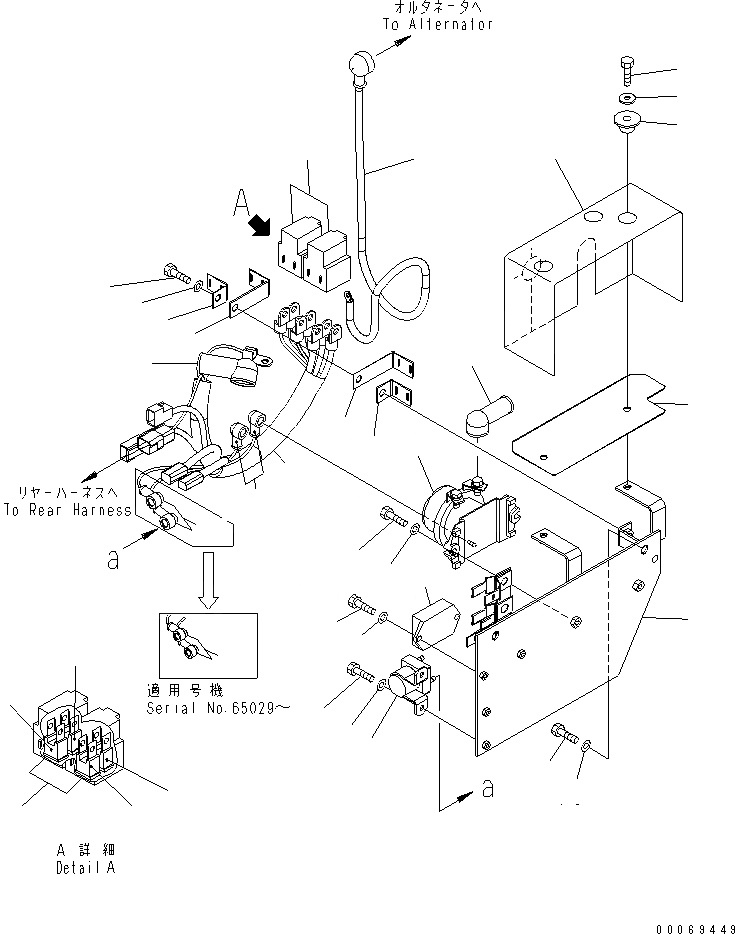 オルタネータへ
To Alternator

A

リヤーハーネスへ
To Rear Harness

a

適用号機
Serial No.65029～

a

A 詳細
Detail A

00069449