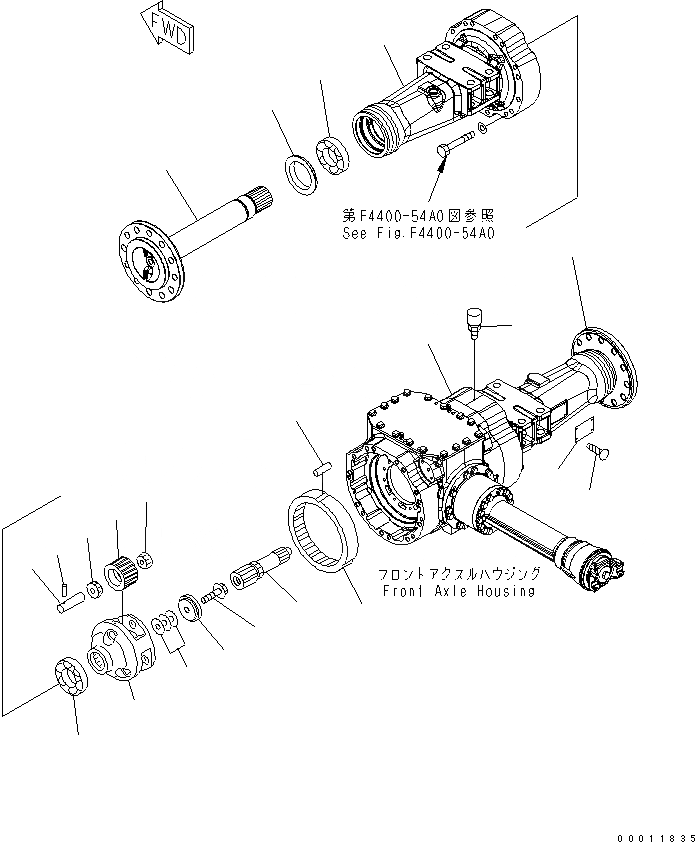 FWD

第F4400-54A0図参照
See Fig.F4400-54A0

フロントアクスルハウジング
Front Axle Housing

00011835