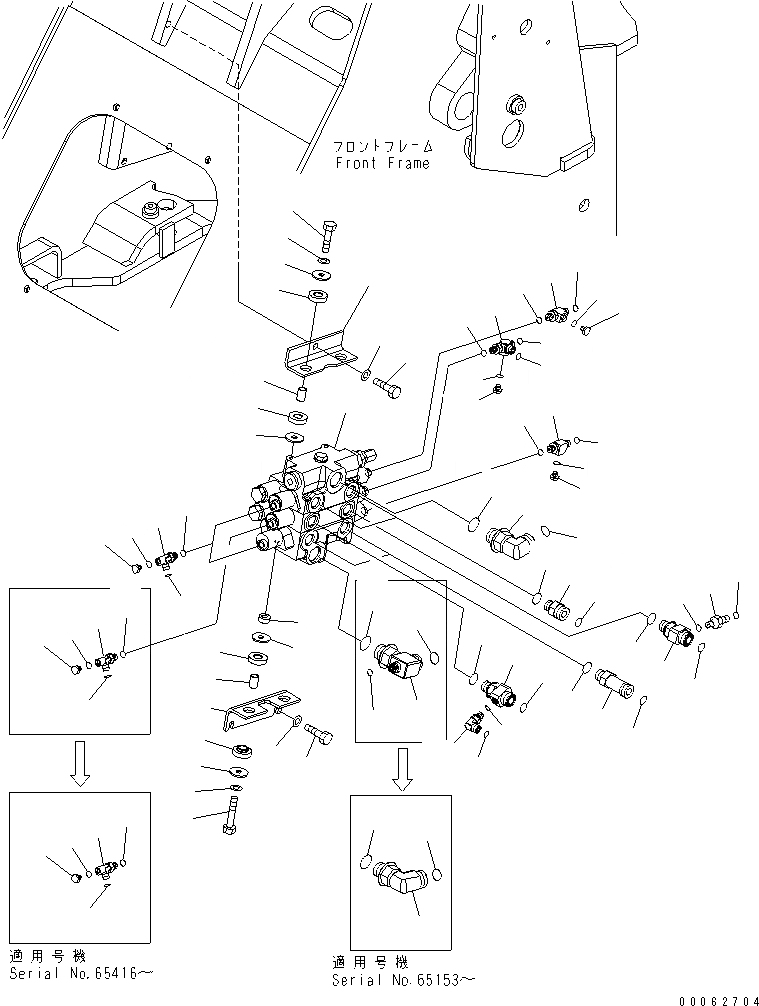 フロントフレーム
Front Frame

適用号機
Serial No.65416～

適用号機
Serial No.65153～

00062704