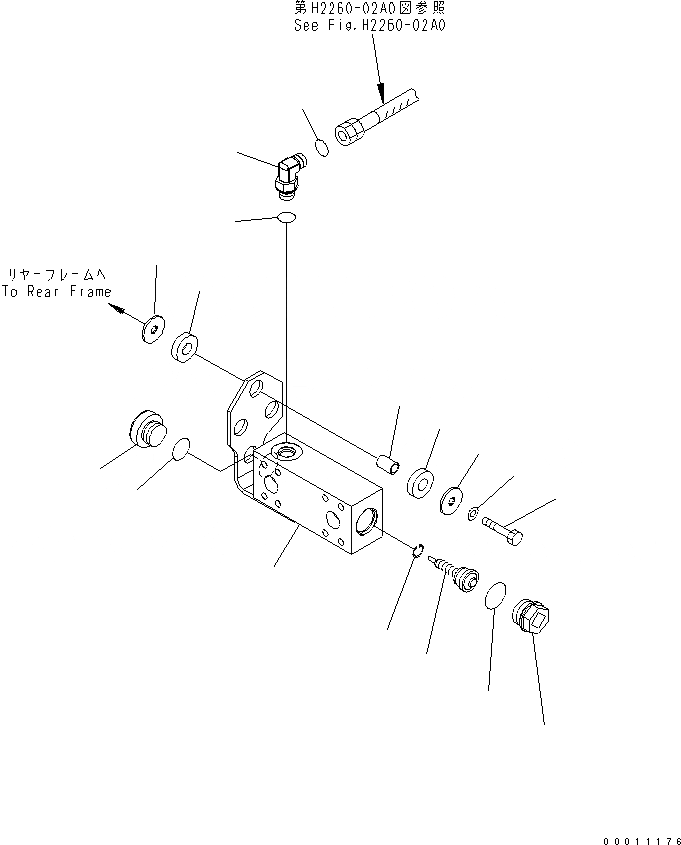 第H2260-02A0図参照
See Fig.H2260-02A0

リヤーフレームへ
To Rear Frame

00011176