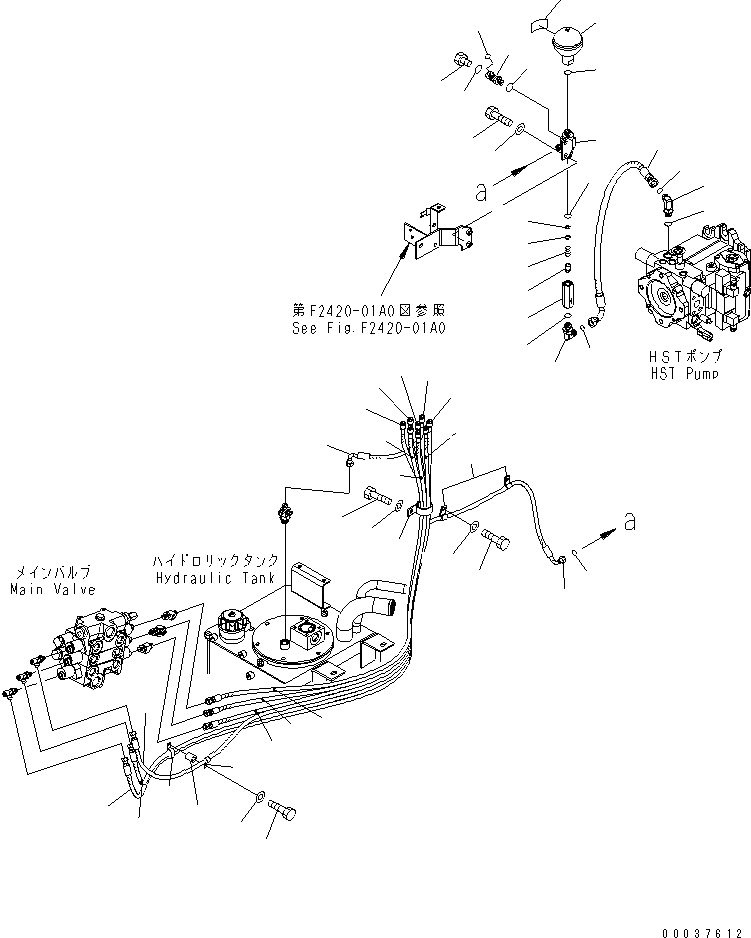 a

第F2420-01A0図参照
See Fig.F2420-01A0

HSTポンプ
HST Pump

a

メインバルブ
Main Valve

ハイドロリックタンク
Hydraulic Tank

00037612