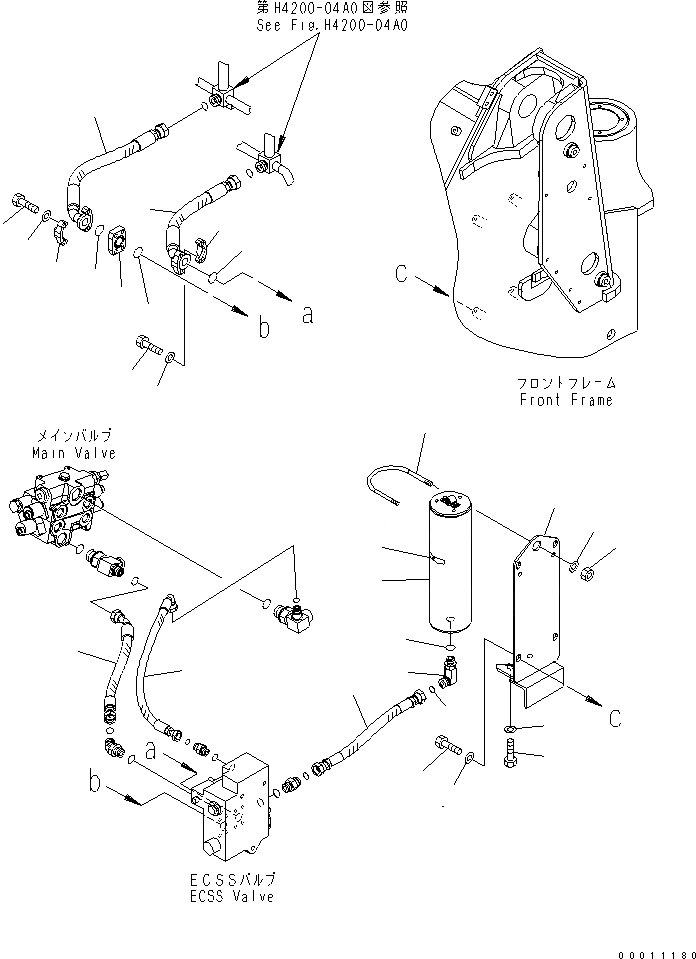 第H4200-04A0図参照
See Fig.H4200-04A0

a

b

C

フロントフレーム
Front Frame

メインバルブ
Main Valve

C

a

b

ECSSバルブ
ECSS Valve

00011180