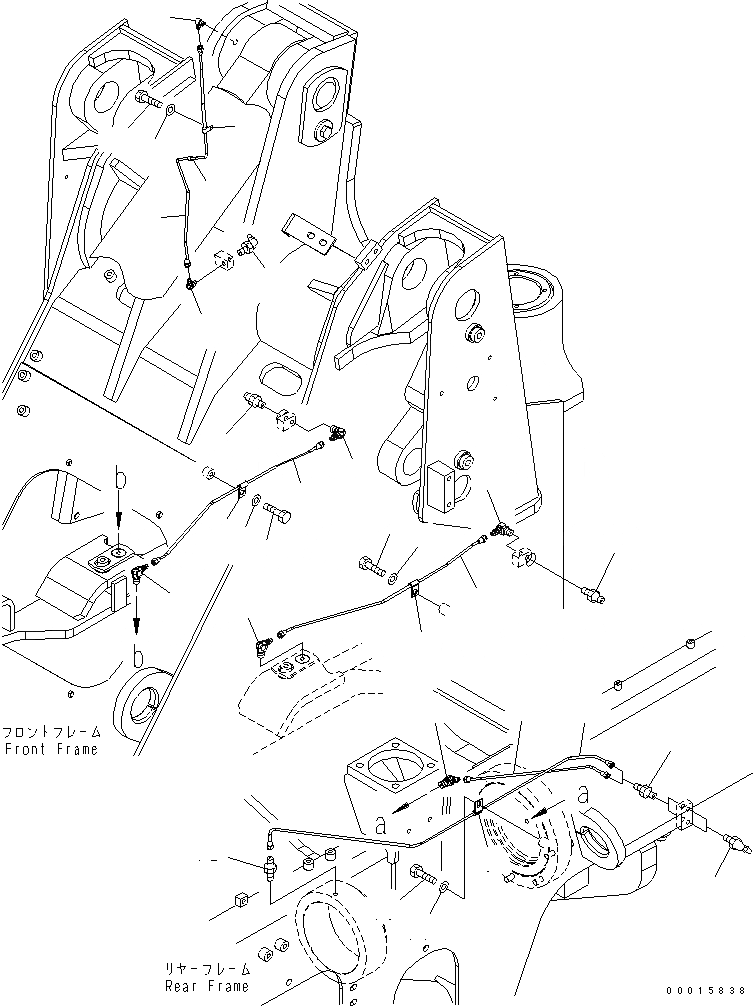 b

b

フロントフレーム
Front Frame

a

a

リヤーフレーム
Rear Frame

00015838