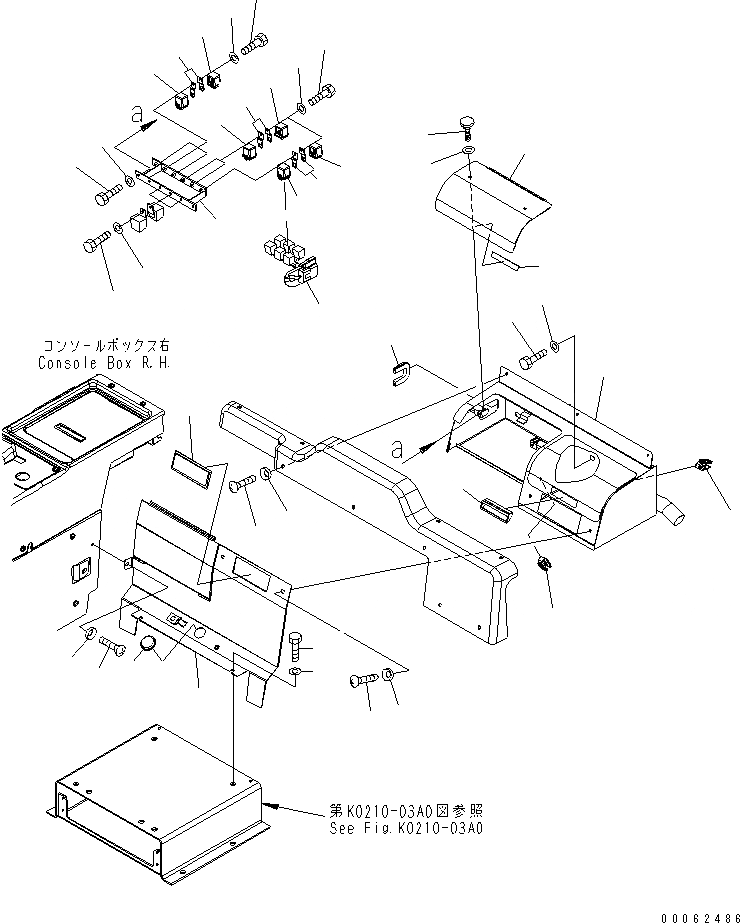 a

コンソールボックス右
Console Box R.H.

a

第K0210-03A0図参照
See Fig.K0210-03A0

00062486