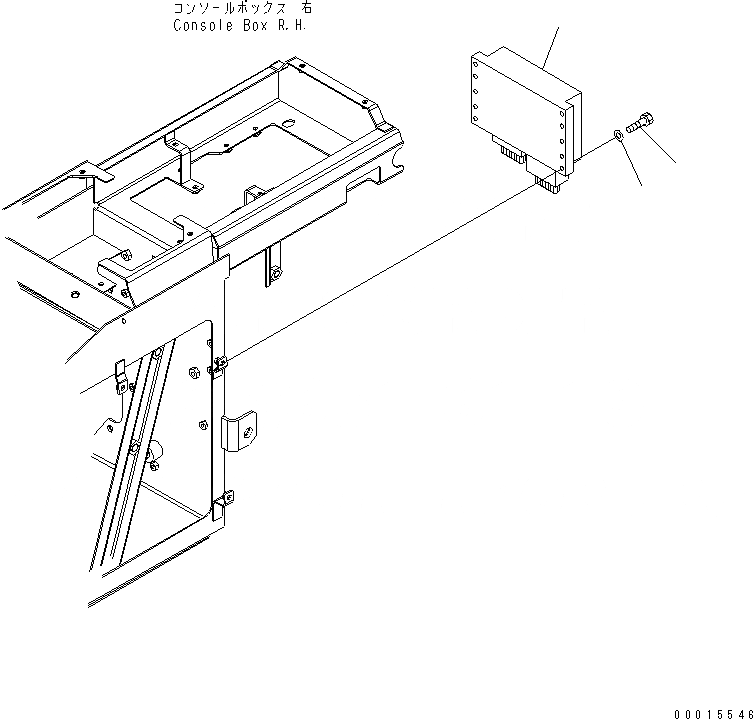 コンソールボックス 右
Console Box R.H.

00015546