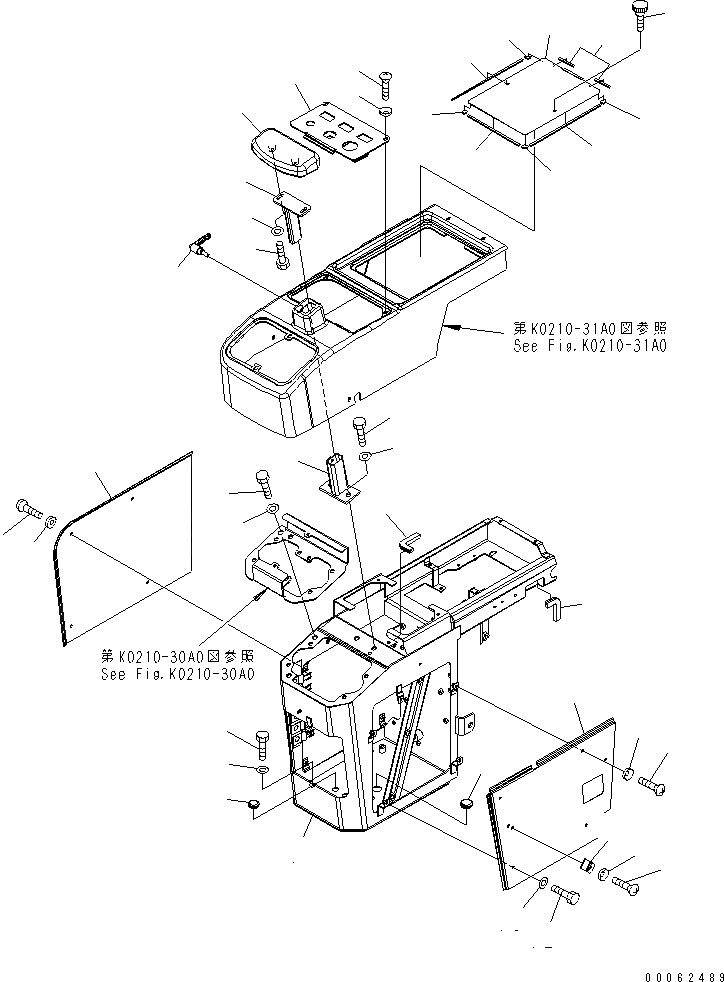 第K0210-31A0図参照
See Fig.K0210-31A0

第K0210-30A0図参照
See Fig.K0210-30A0

00062489