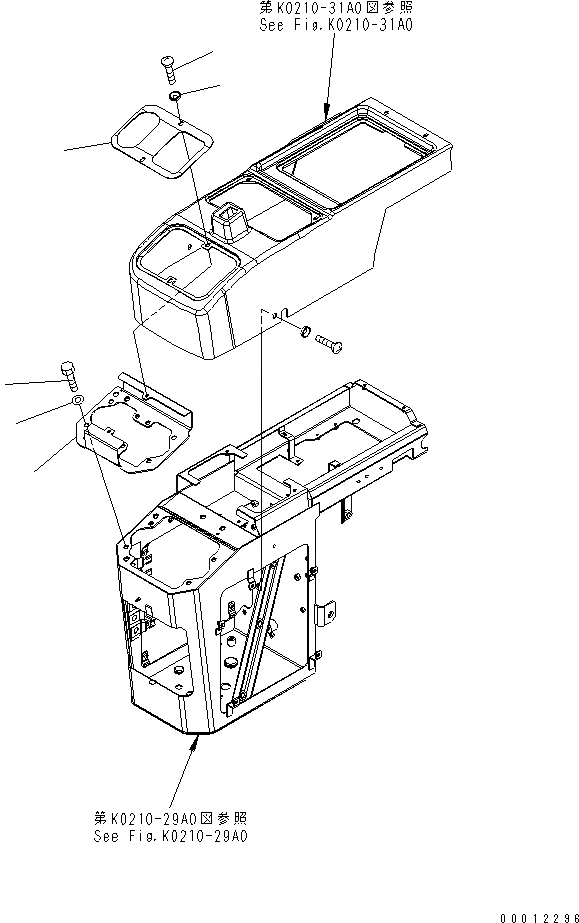 第K0210-31A0図参照
See Fig.K0210-31A0

第K0210-29A0図参照
See Fig.K0210-29A0

00012296