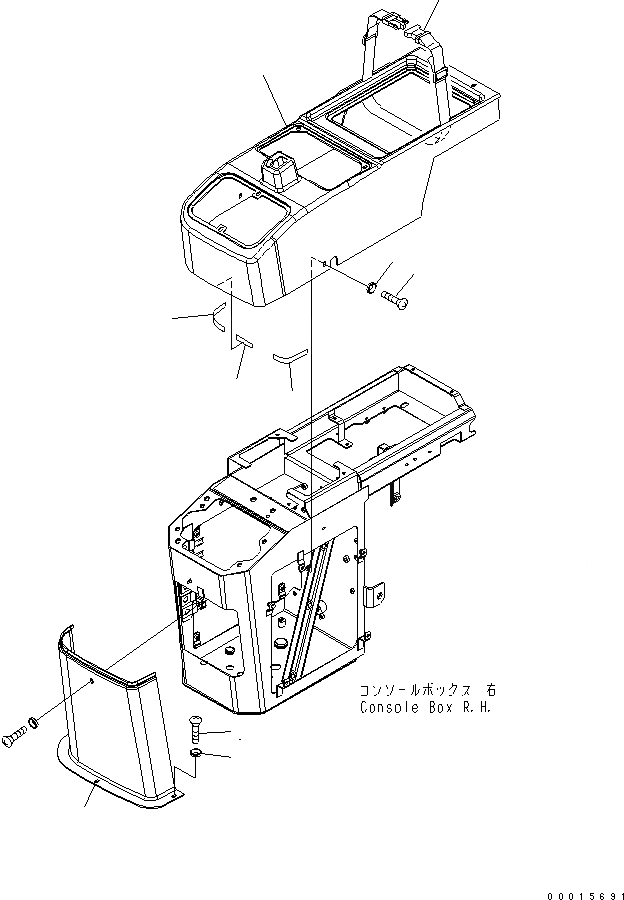 コンソールボックス 右
Console Box R.H.

00015691