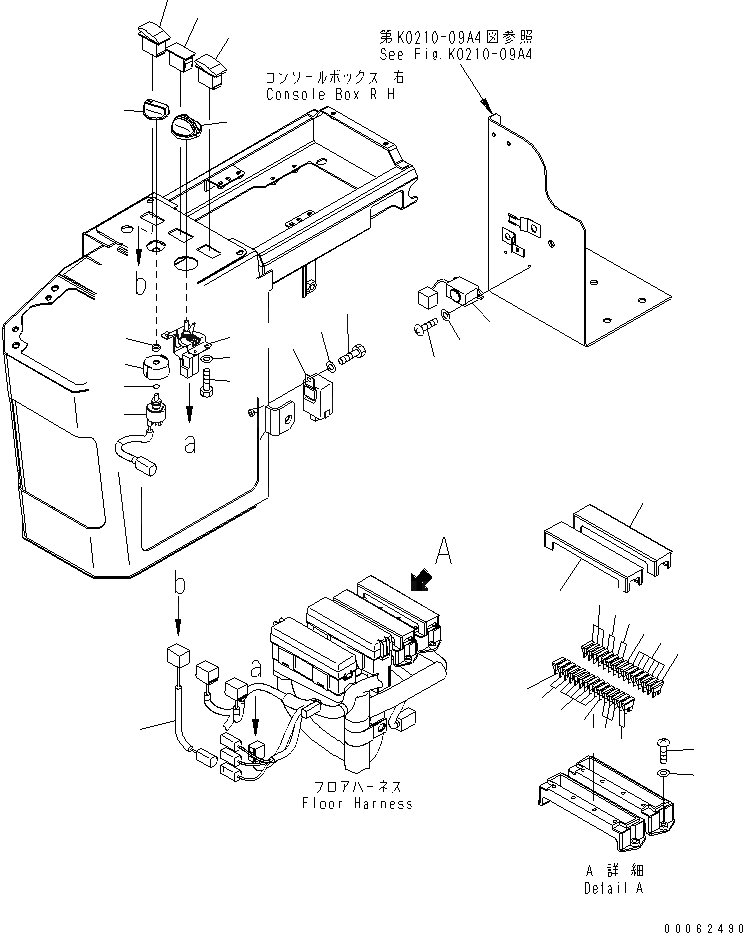 第K0210-09A4図参照
See Fig.K0210-09A4

コンソールボックス 右
Console Box R H

b

a

A

b

a

フロアハーネス
Floor Harness

A 詳 細
Detail A

00062490