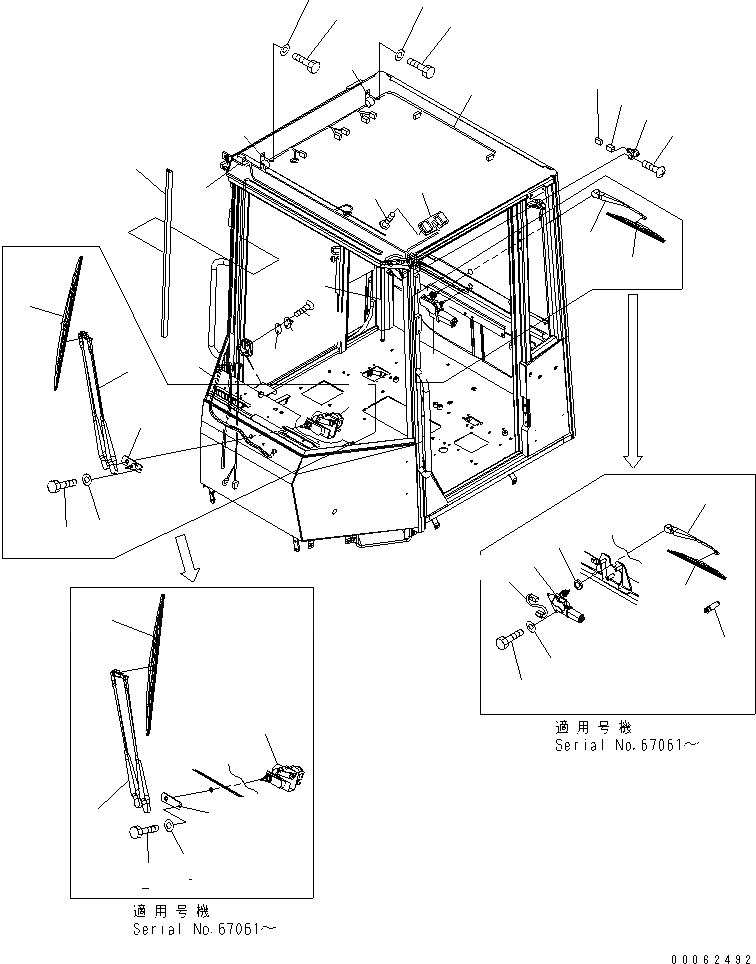 適用号機
Serial No.67061～

適用号機
Serial No.67061～

00062492