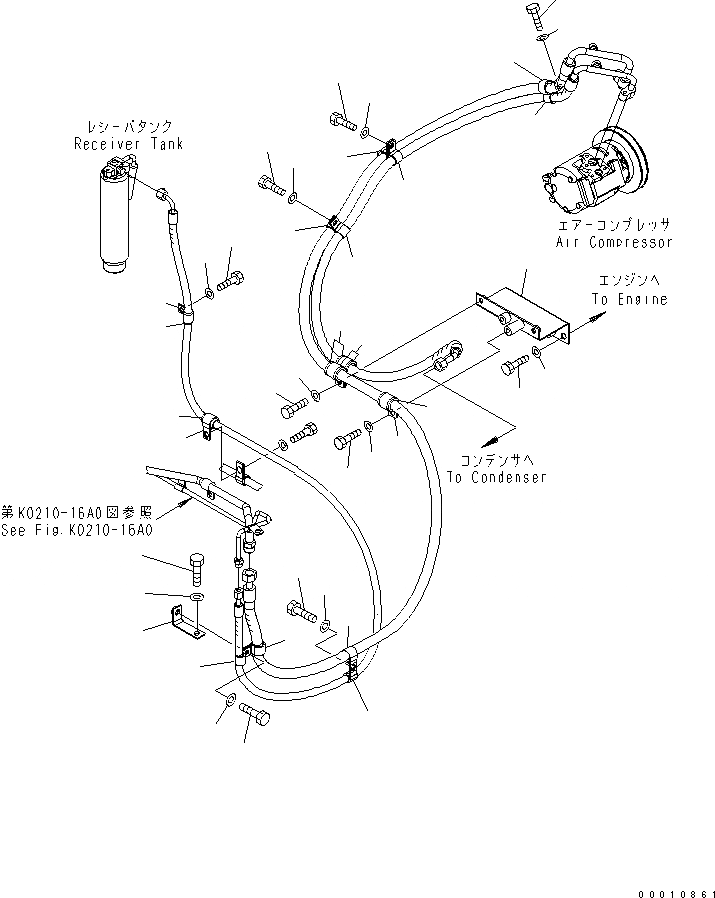 レシーバタンク
Receiver Tank

エアーコンプレッサ
Air Compressor

エンジンへ
To Engine

コンデンサへ
To Condenser

第K0210-16A0図参照
See Fig.K0210-16A0

00010861