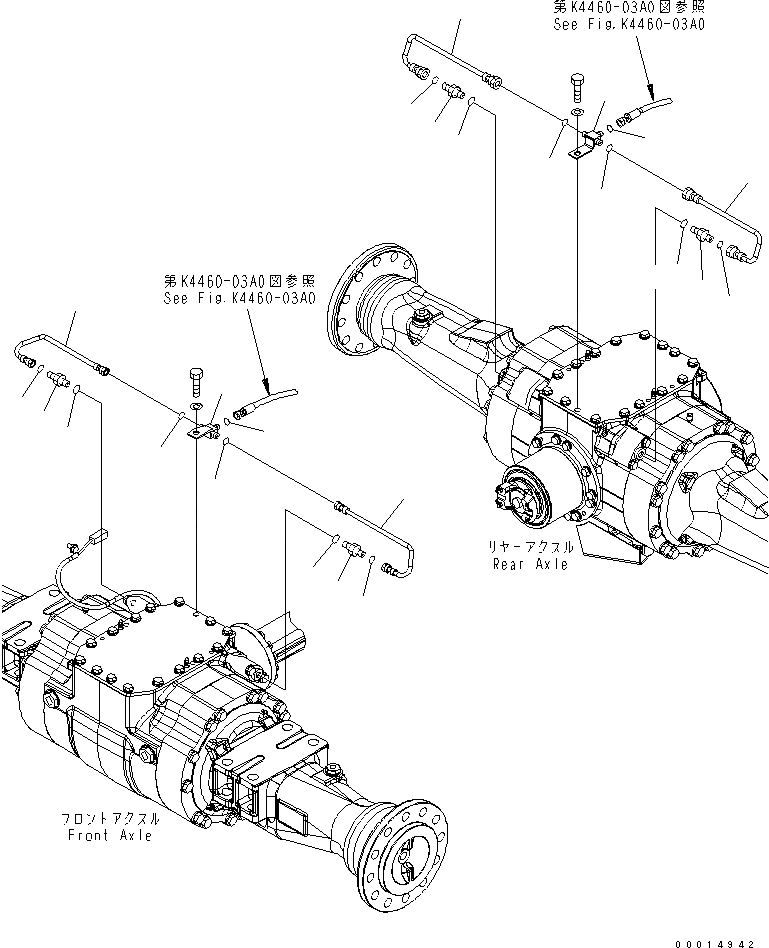 第K4460-03A0図参照
See Fig.K4460-03A0

第K4460-03A0図参照
See Fig.K4460-03A0

リヤーアクスル
Rear Axle

フロントアクスル
Front Axle

00014942