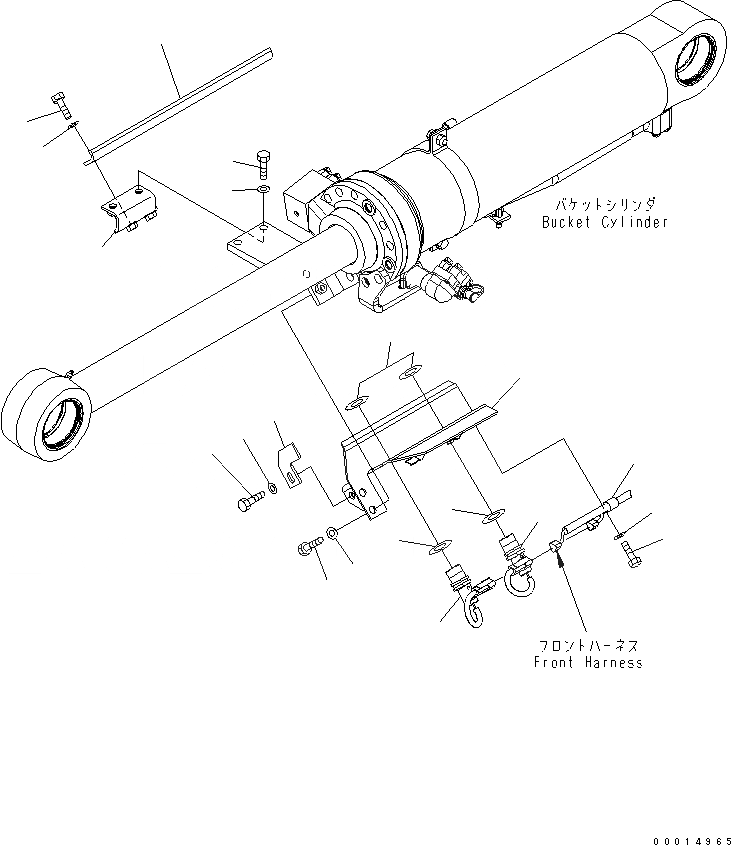 バケットシリンダ
Bucket Cylinder

フロントハーネス
Front Harness

00014965