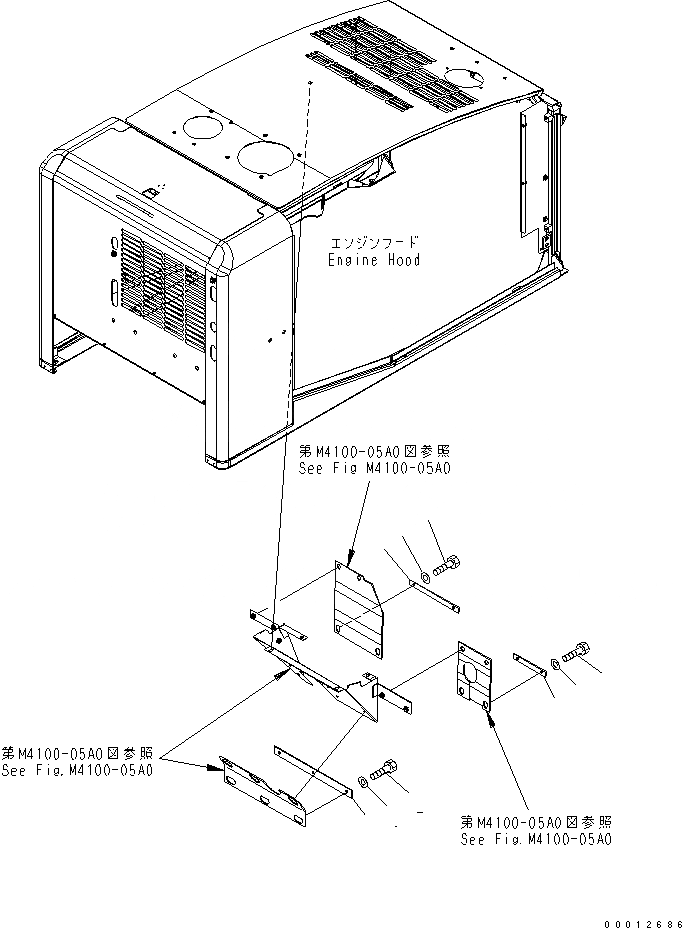 エンジンフード
Engine Hood

第M4100-05A0図参照
See Fig M4100-05A0

第M4100-05A0図参照
See Fig.M4100-05A0

第M4100-05A0図参照
See Fig.M4100-05A0

00012686