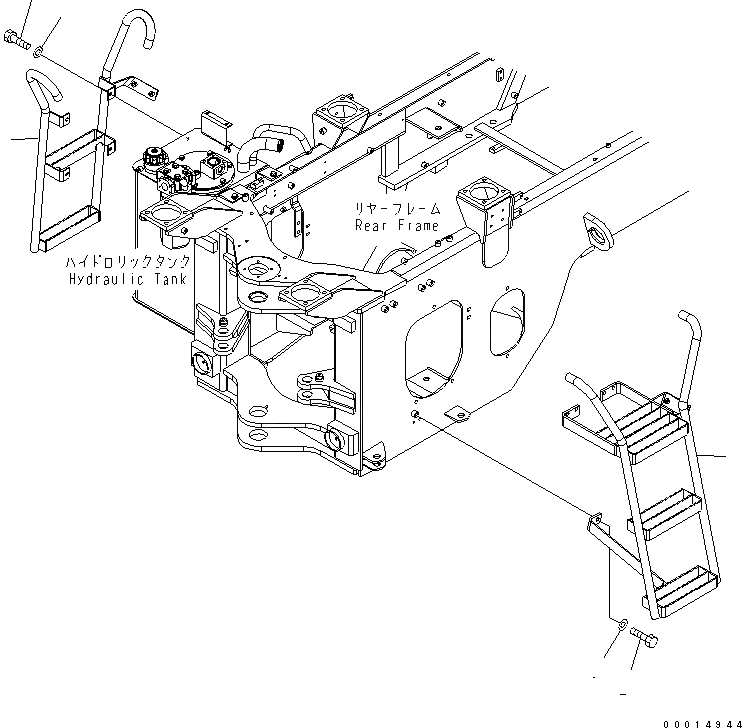 リヤーフレーム
Rear Frame

ハイドロリックタンク
Hydraulic Tank

00014944