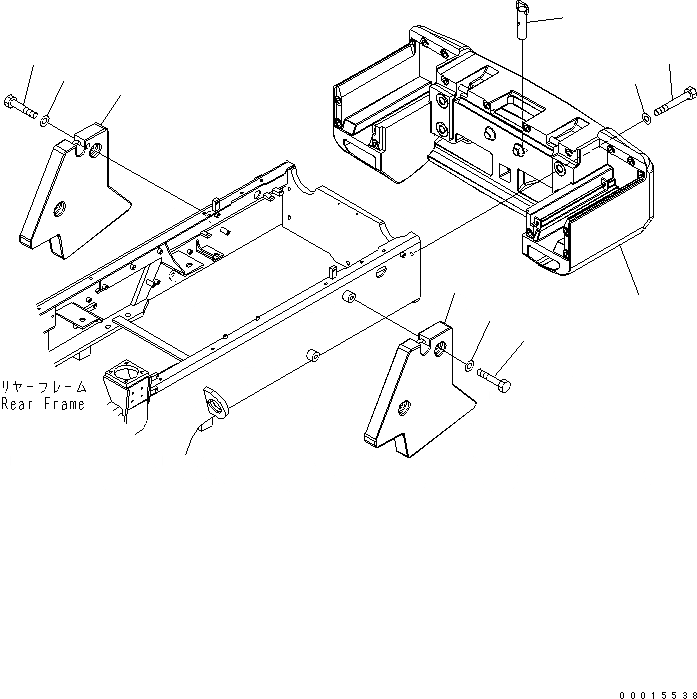 リヤーフレーム
Rear Frame

00015538