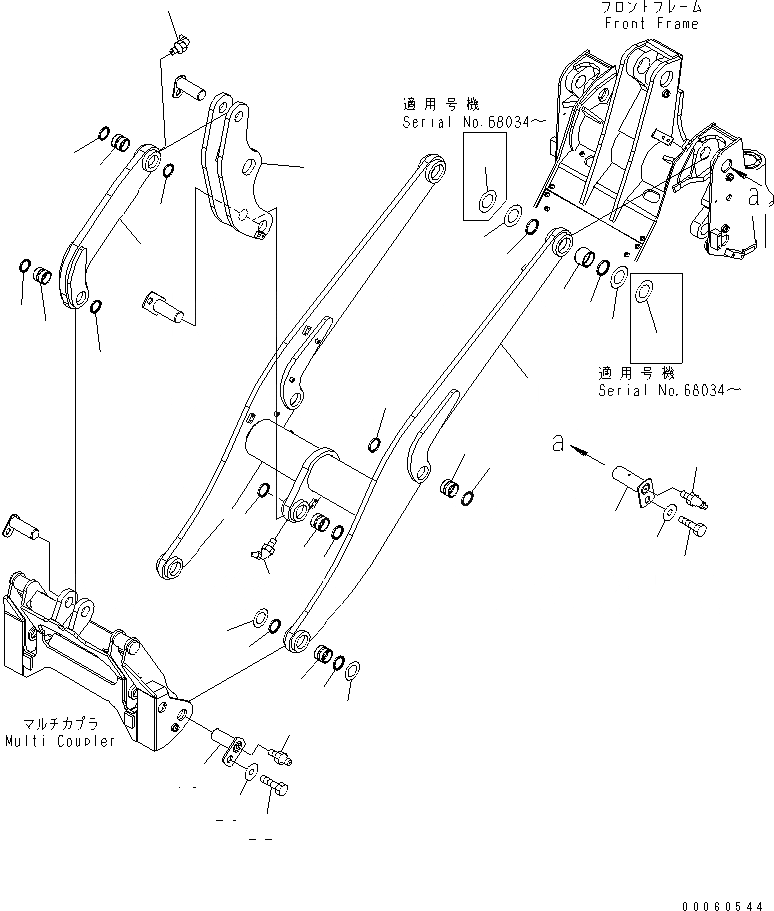 フロントフレーム
Front Frame

適用号機
Serial No.68034～

a

適用号機
Serial No.68034～

a

マルチカプラ
Multi Coupler

00060544