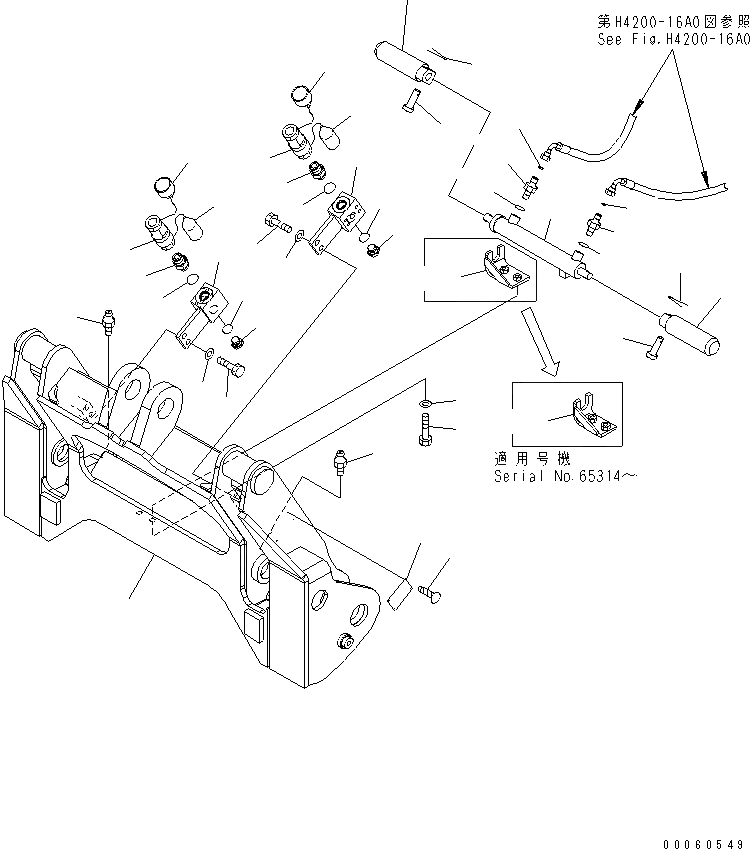 第H4200-16A0図参照
See Fig.H4200-16A0

適用号機
Serial No.65314～

00060549