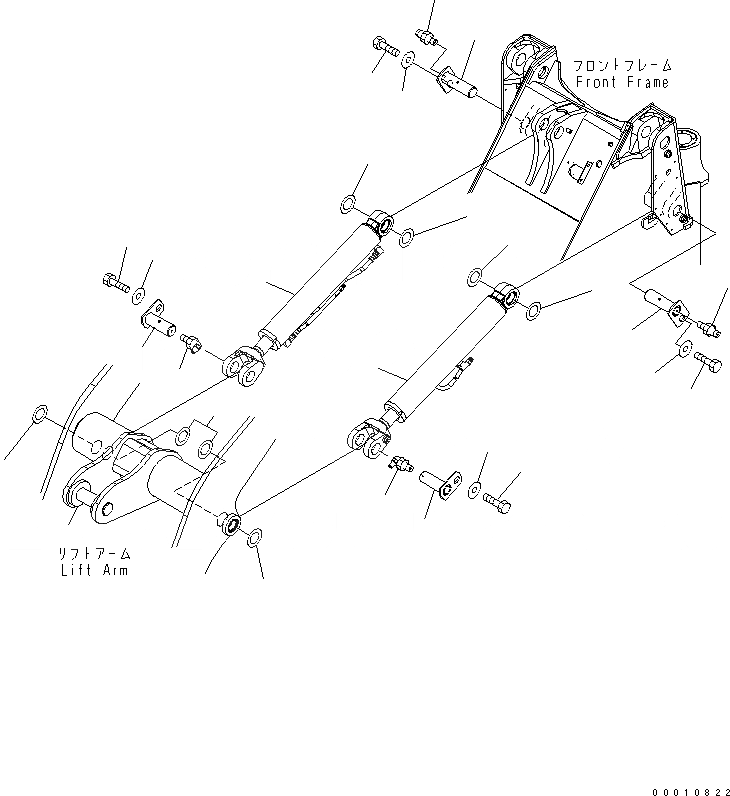 フロントフレーム
Front Frame

リフトアーム
Lift Arm

00010822