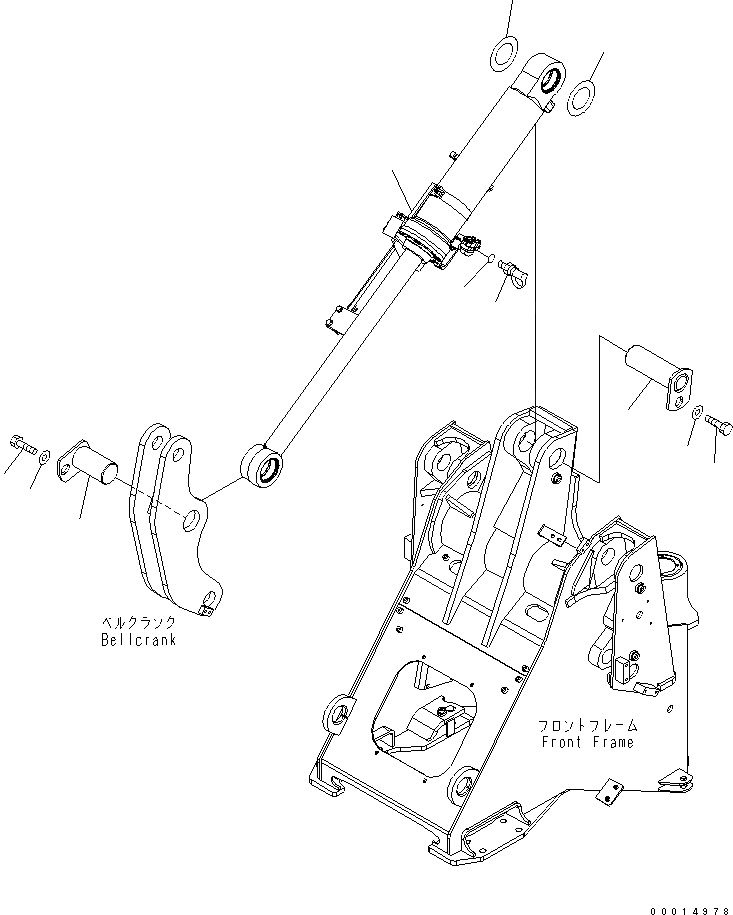 ベルクランク
Bellcrank

フロントフレーム
Front Frame

00014978