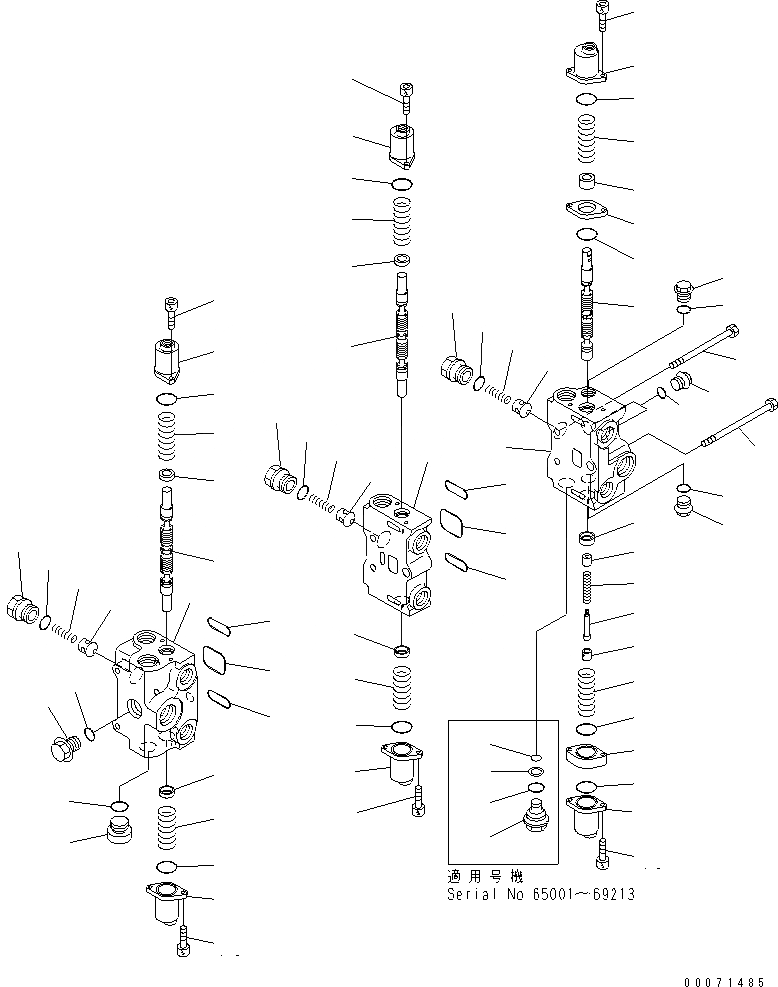 適用号機
Serial No 65001～69213

00071485