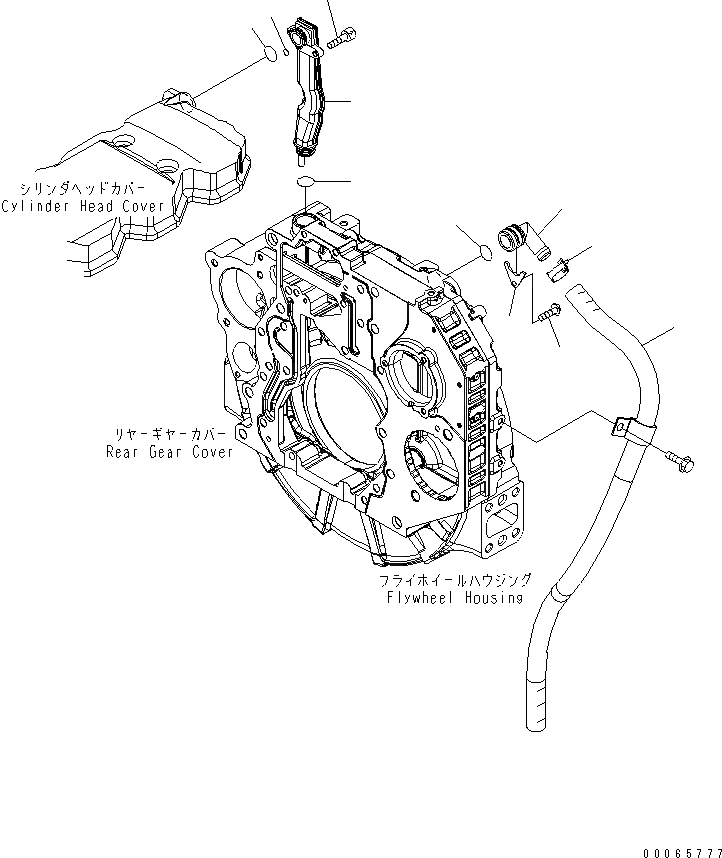 シリンダヘッドカバー
Cylinder Head Cover

リヤーギヤーカバー
Rear Gear Cover

フライホイールハウジング
Flywheel Housing

00065777