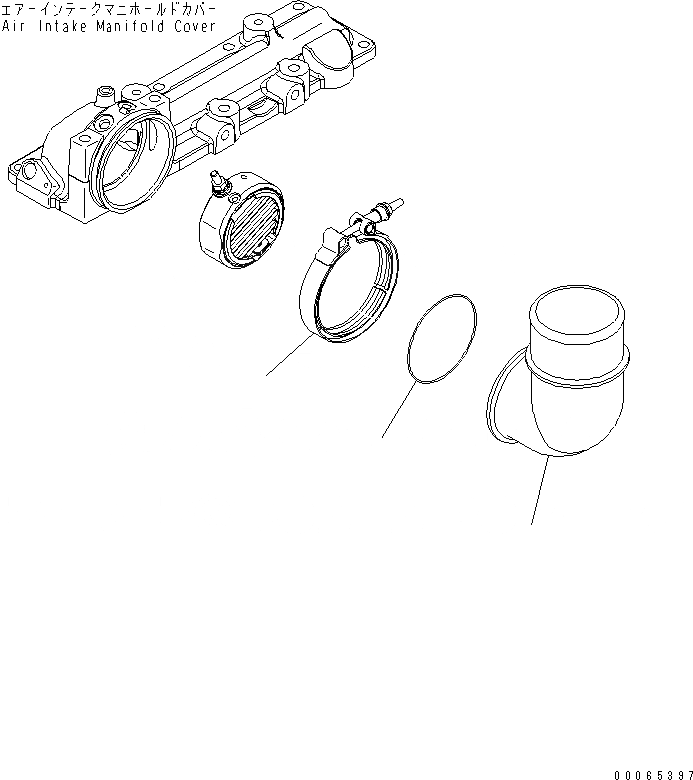 エアーインテークマニホールドカバー
Air Intake Manifold Cover

00065397