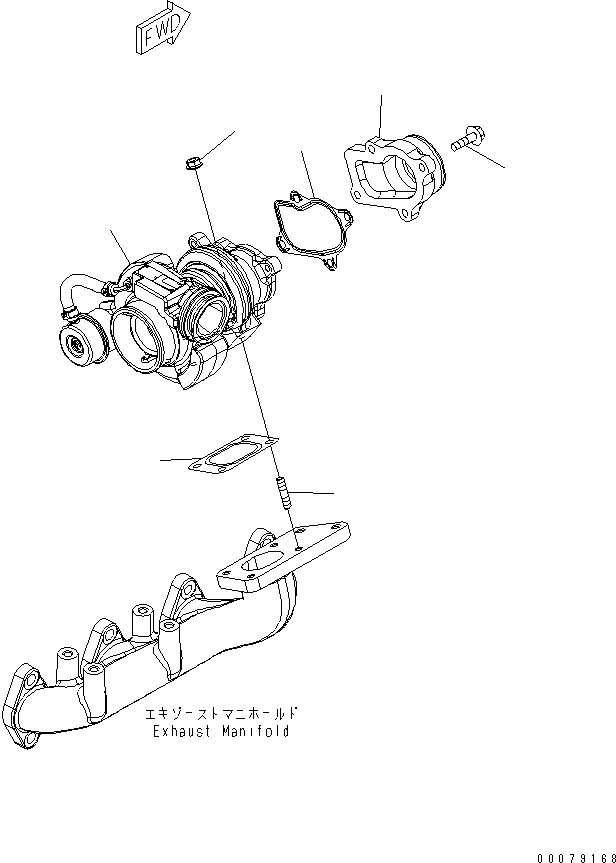 FWD

エキゾーストマニホールド
Exhaust Manifold

00079168