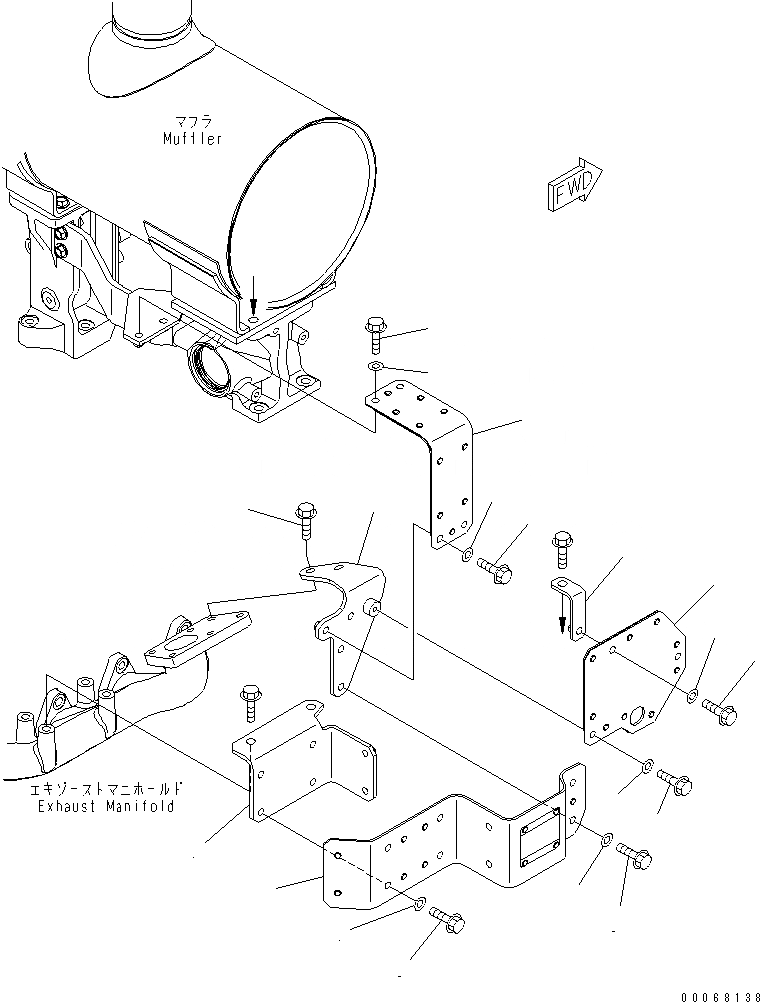 マフラ
Muffler

FWD

エキゾーストマニホールド
Exhaust Manifold

00068138