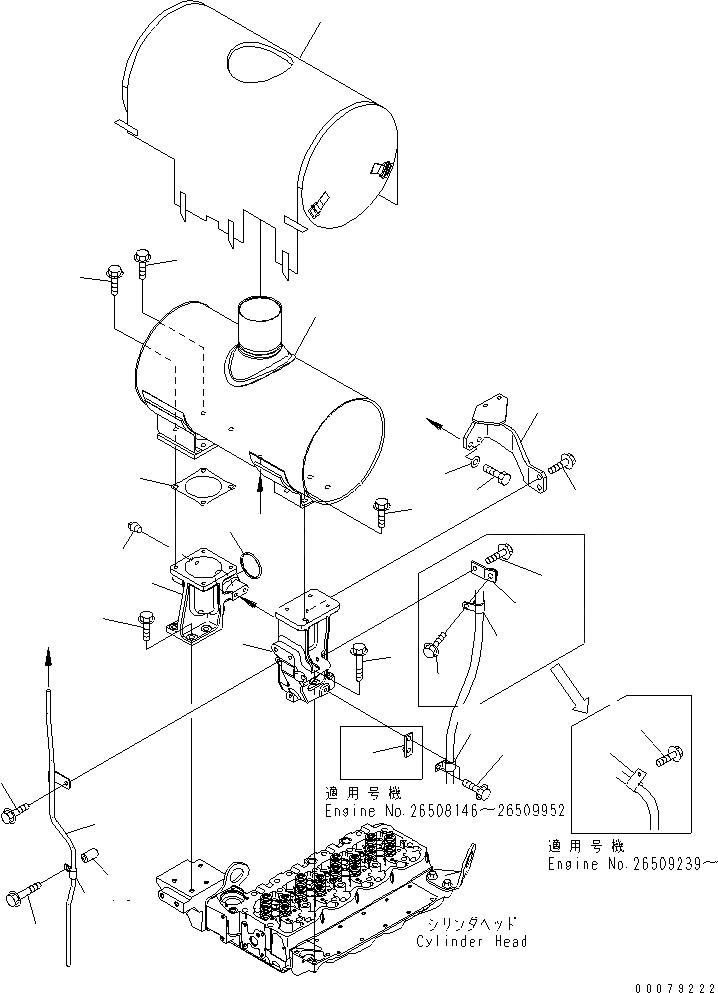 適用号機
Engine No.26508146～26509952

適用号機
Engine No.26509239～

シリンダヘッド
Cylinder Head

00079222