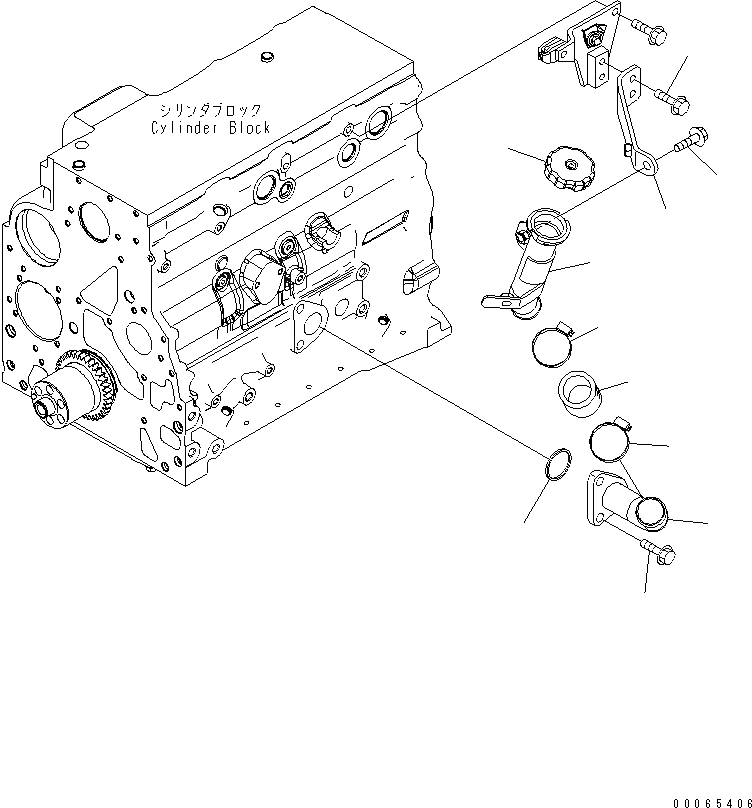 シリンダブロック
Cylinder Block

00065406