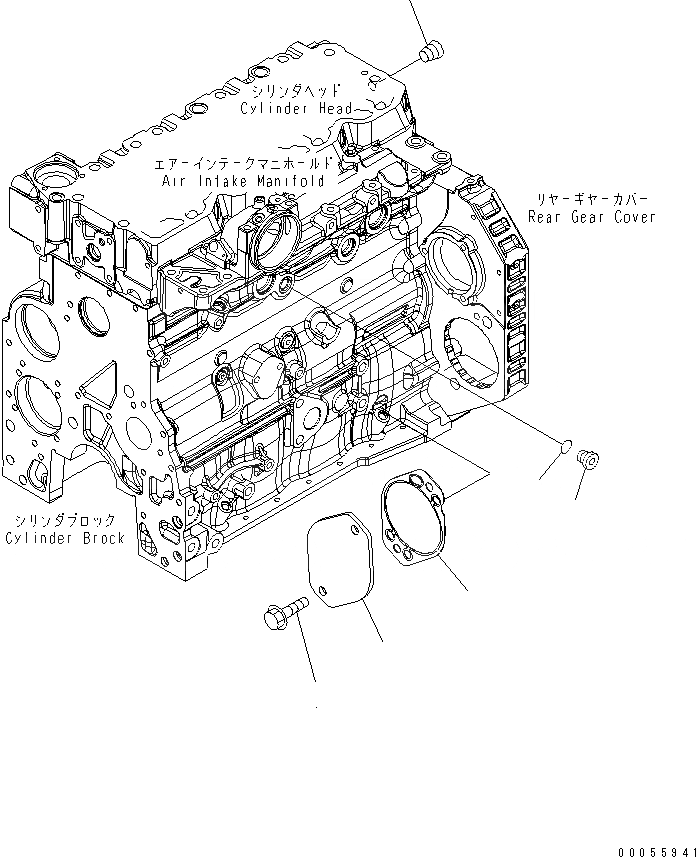 シリンダヘッド
Cylinder Head

エアーインテークマニホールド
Air Intake Manifold

リヤーギヤーカバー
Rear Gear Cover

シリンダブロック
Cylinder Brock

00055941