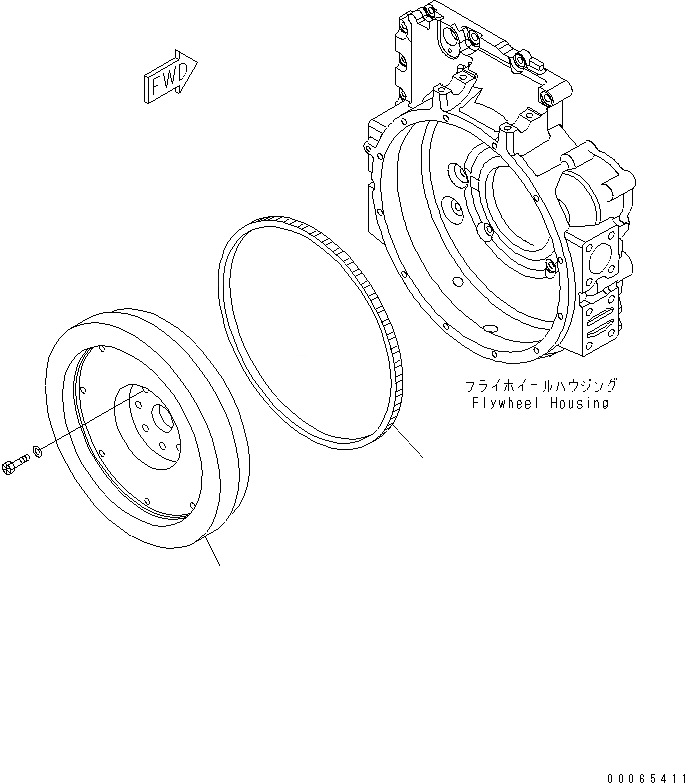 FWD

フライホイールハウジング
Flywheel Housing

00065411