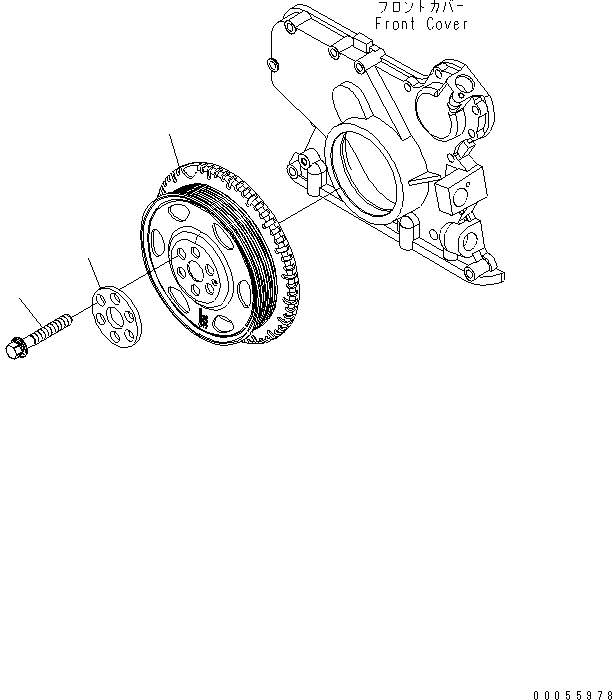 フロントカバー
Front Cover

00055978