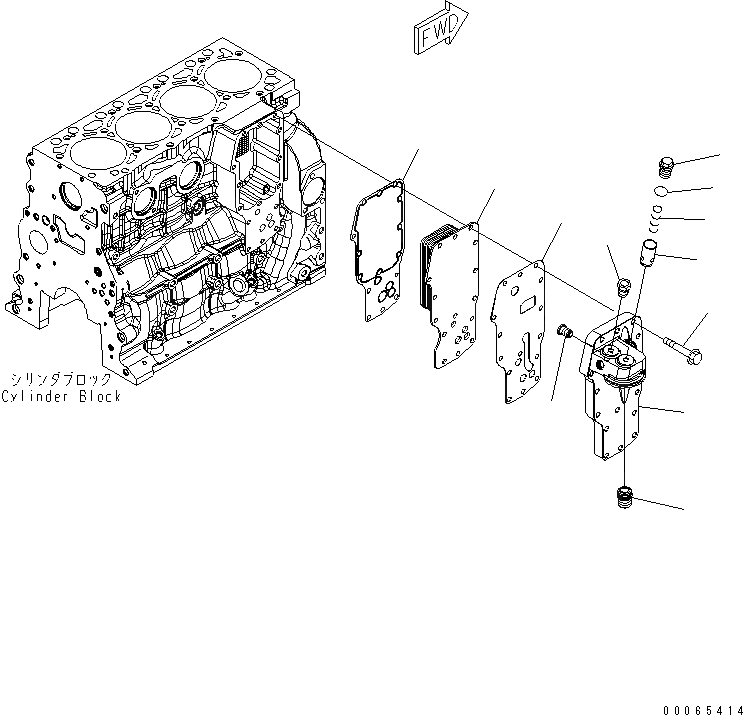 FWD

シリンダブロック
Cylinder Block

00065414