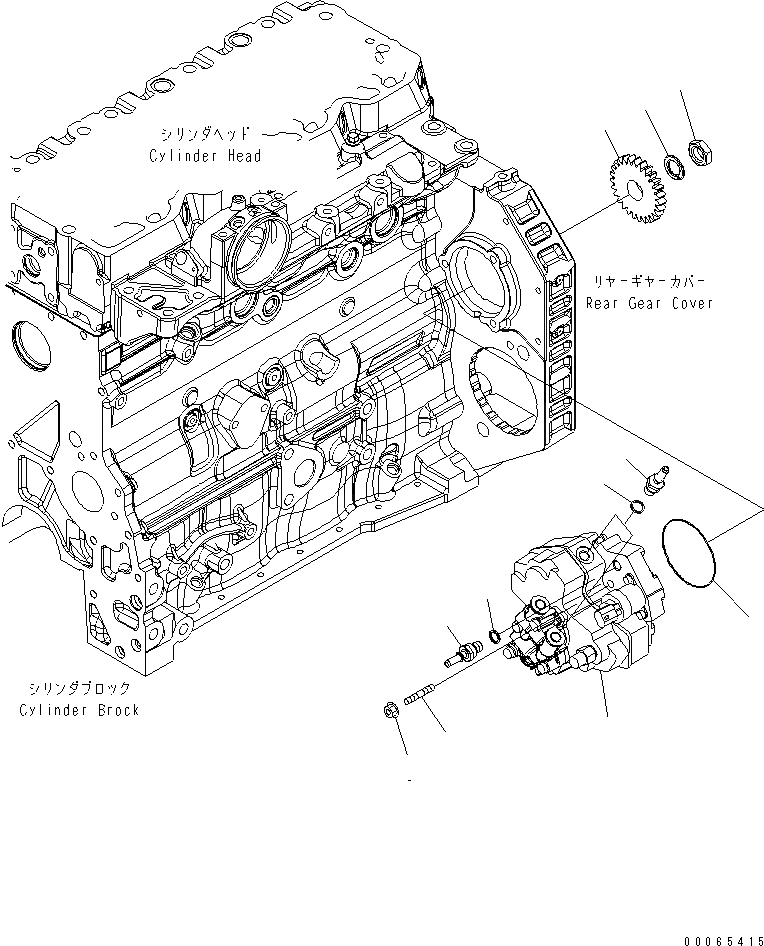 シリンダヘッド
Cylinder Head

リヤーギヤーカバー
Rear Gear Cover

シリンダブロック
Cylinder Brock

00065415