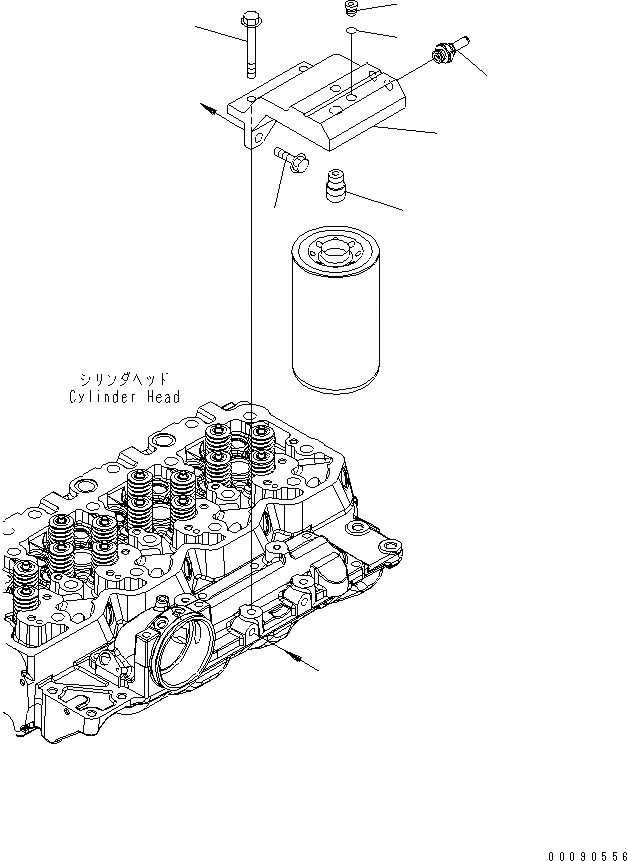 シリンダヘッド
Cylinder Head

00090556