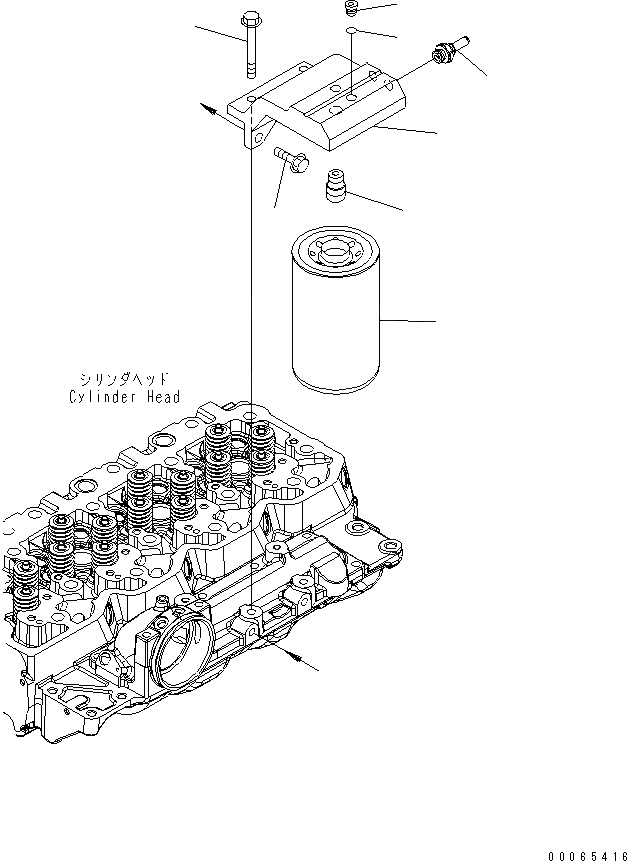 シリンダヘッド
Cylinder Head

00065416