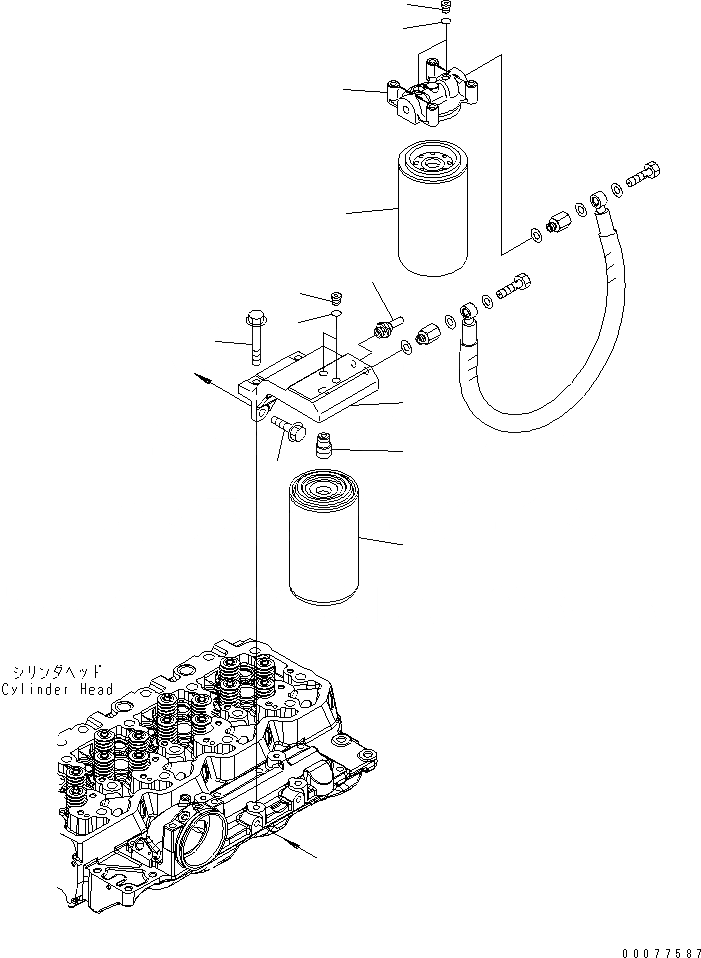 シリンダヘッド
Cylinder Head

00077587