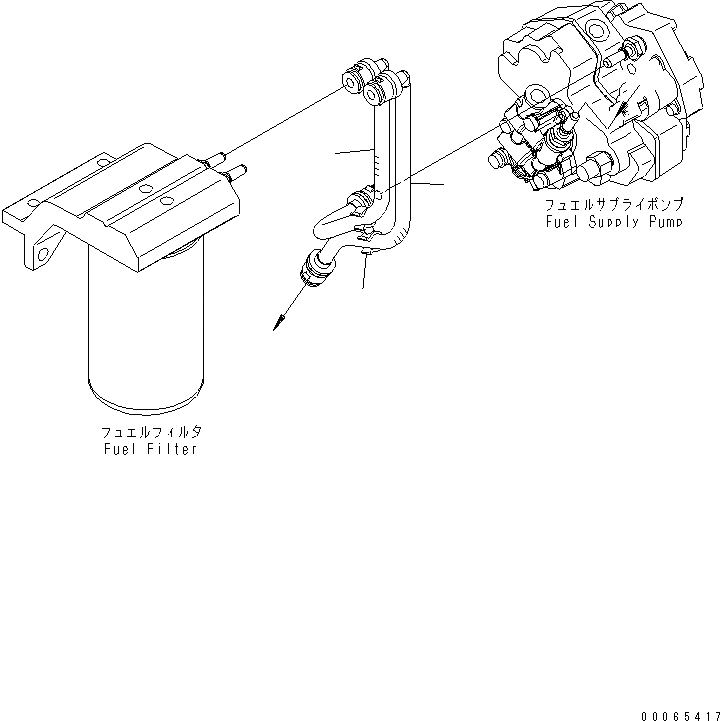 フュエルサプライポンプ
Fuel Supply Pump

フュエルフィルタ
Fuel Filter

00065417