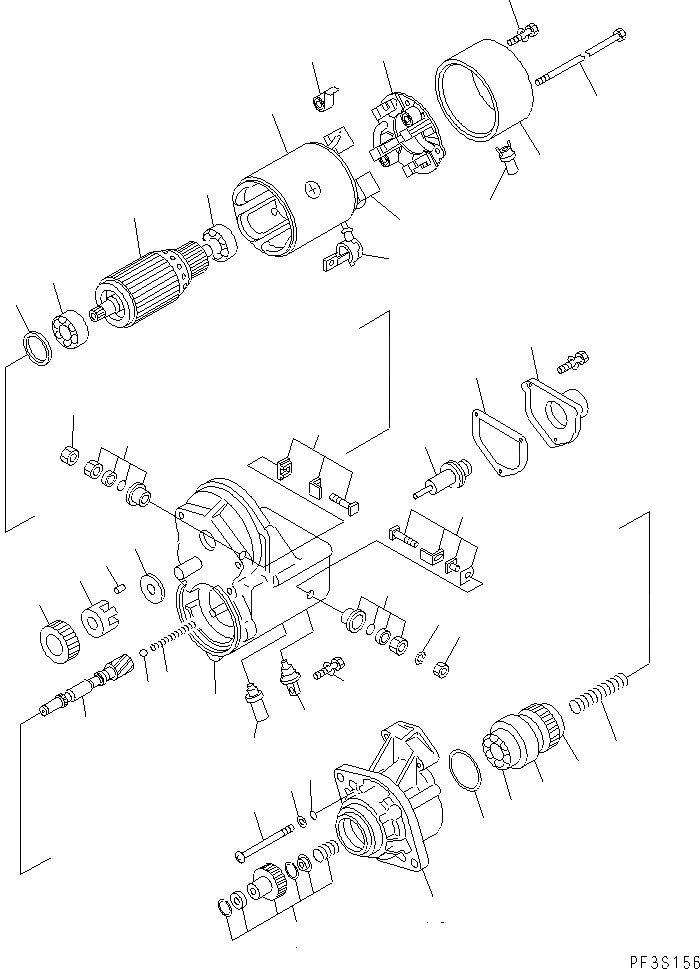 PF3S156