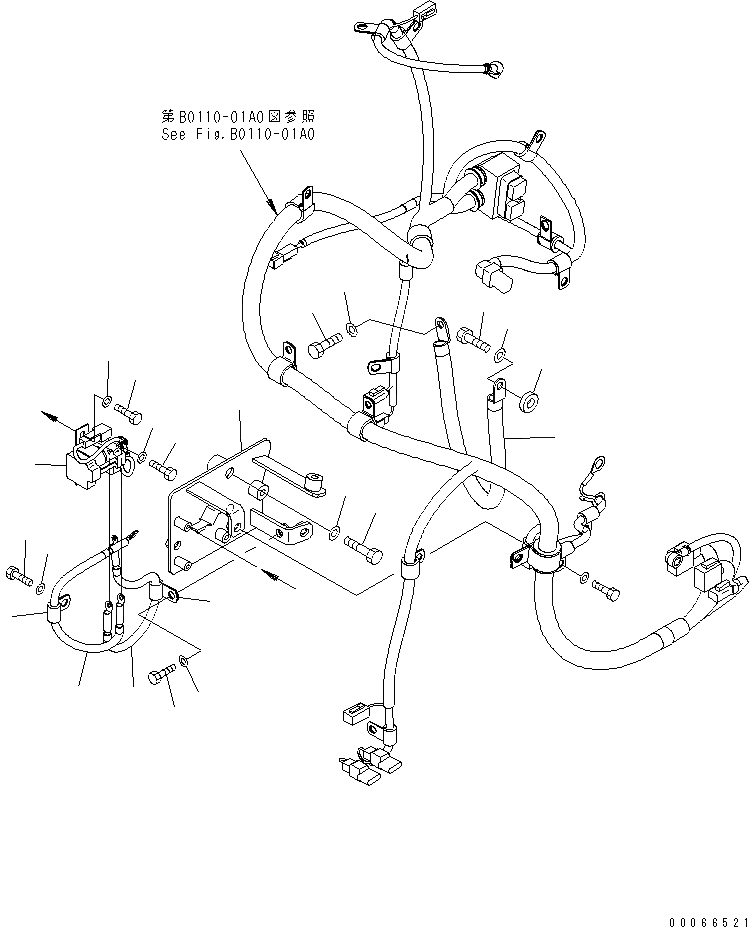 第B0110-01A0図参照
See Fig.B0110-01A0

00066521