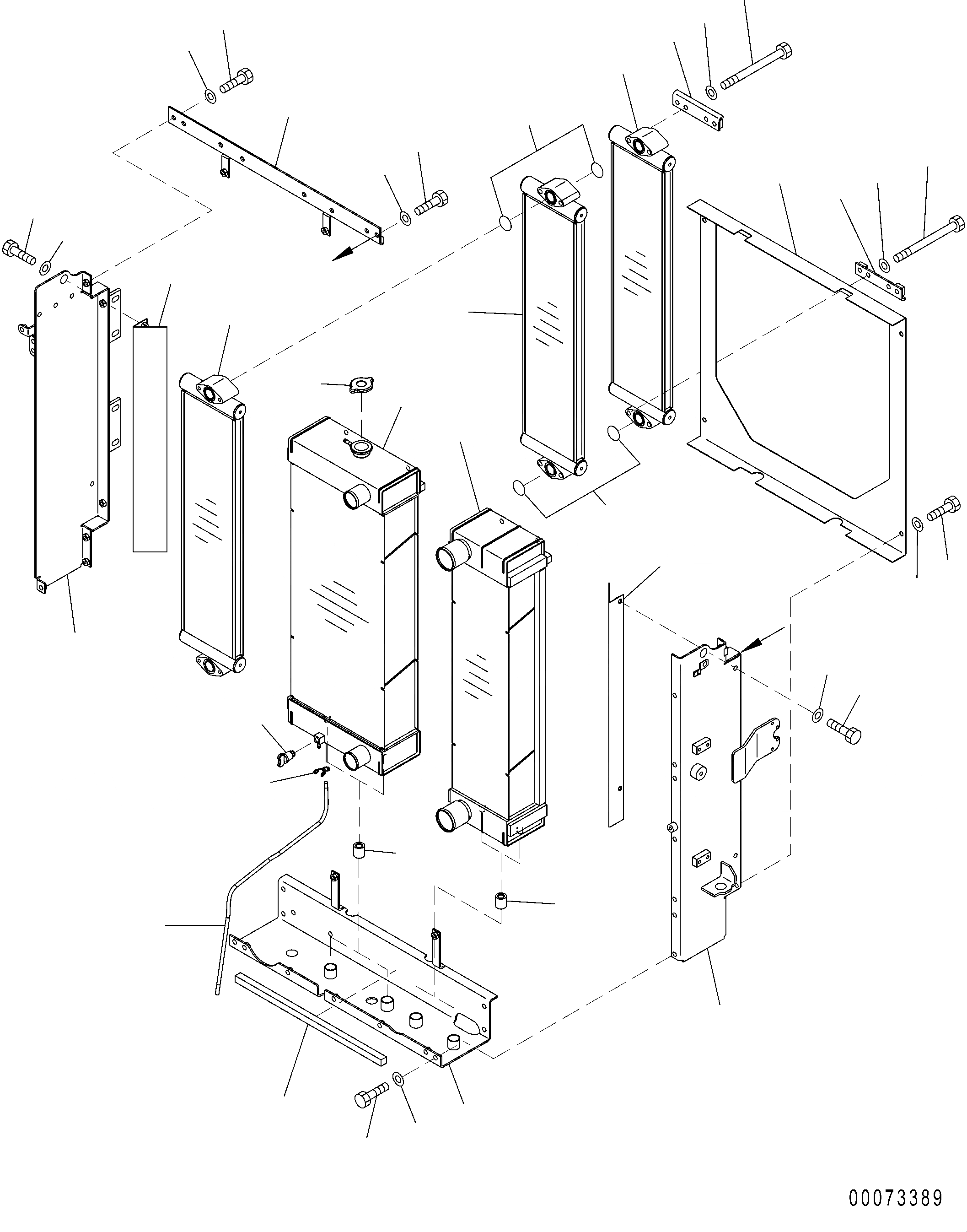 00073389