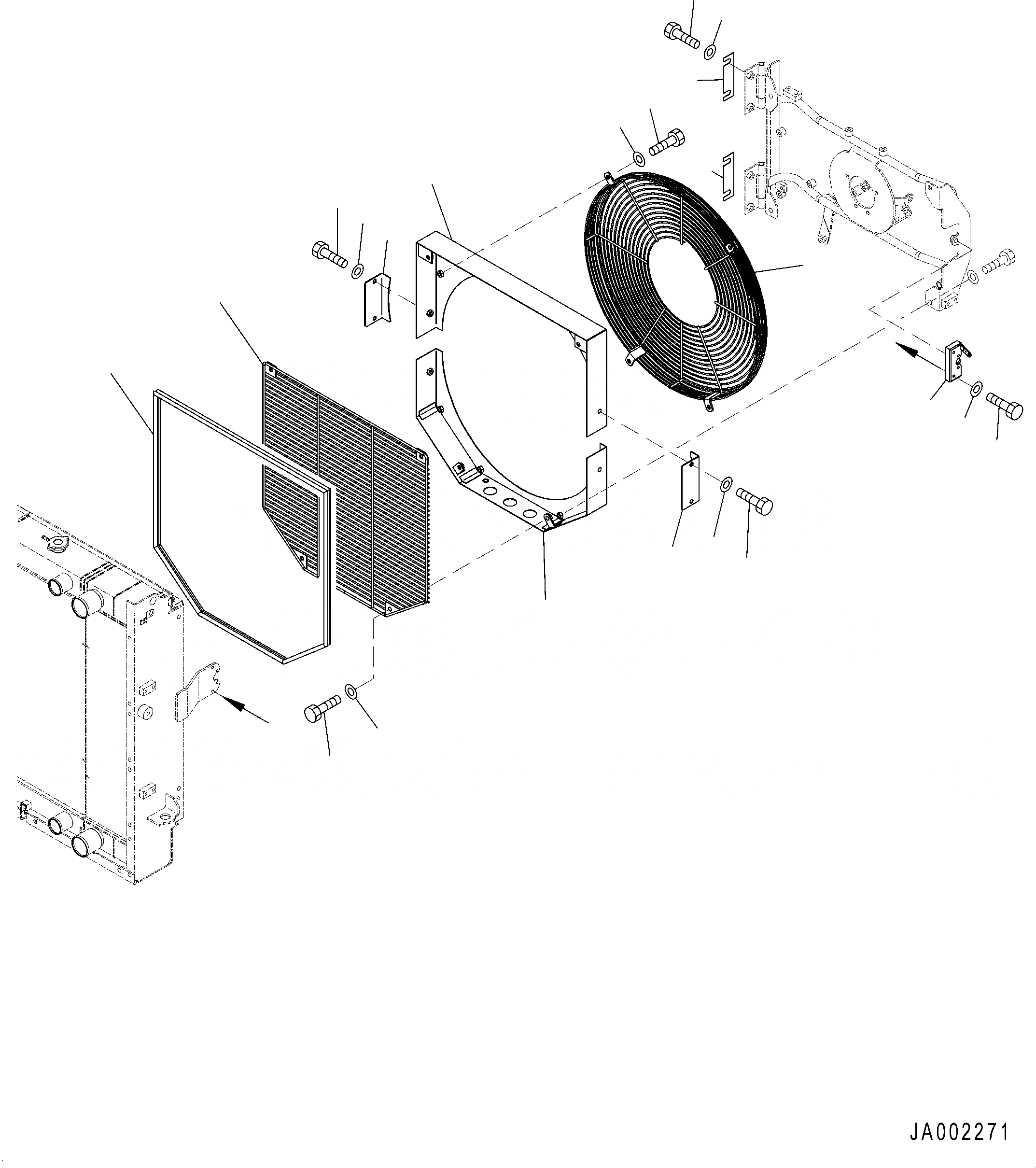 JA002271